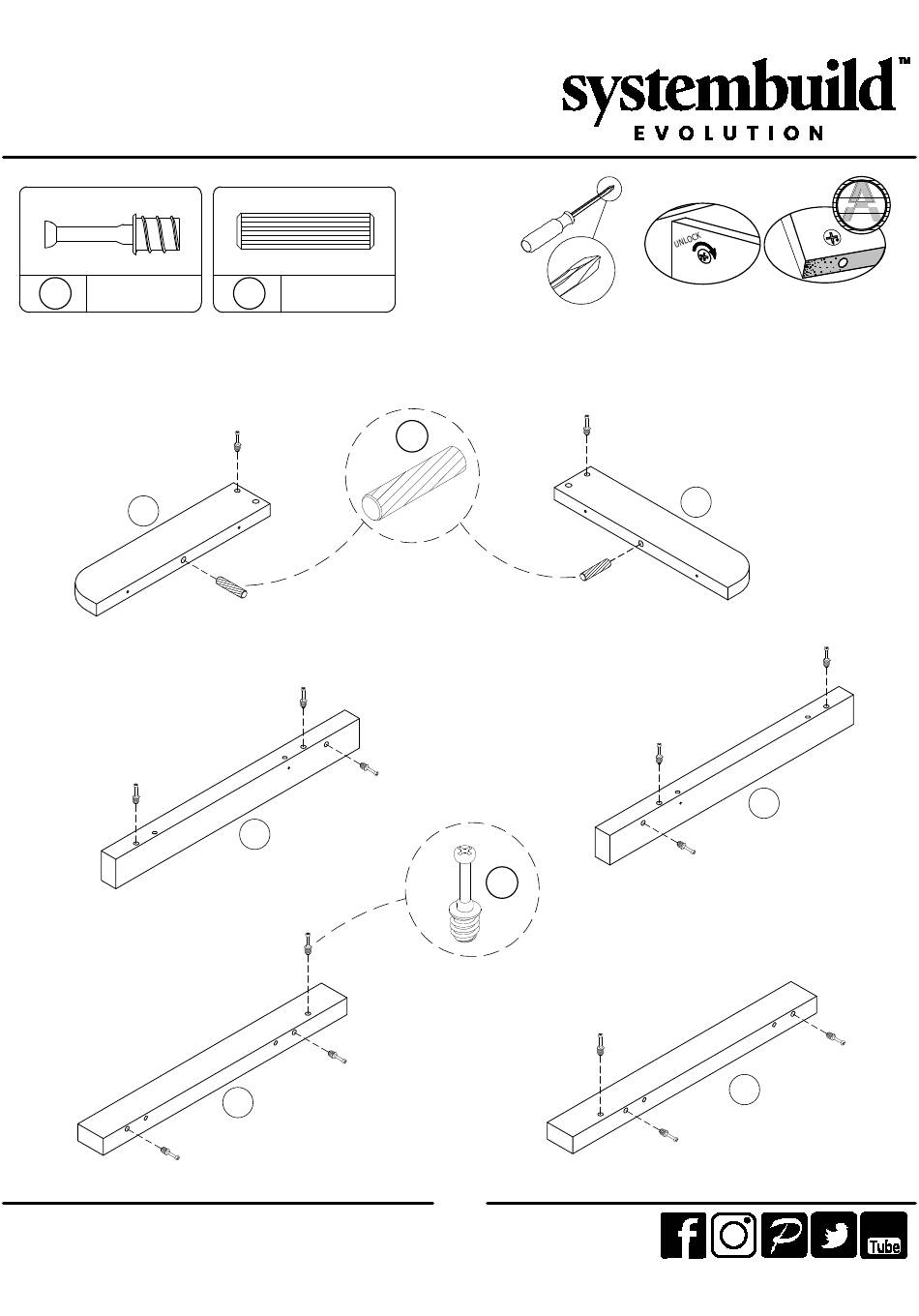 systembuild™
EVOLUTION

UNLOCK

A

Tube