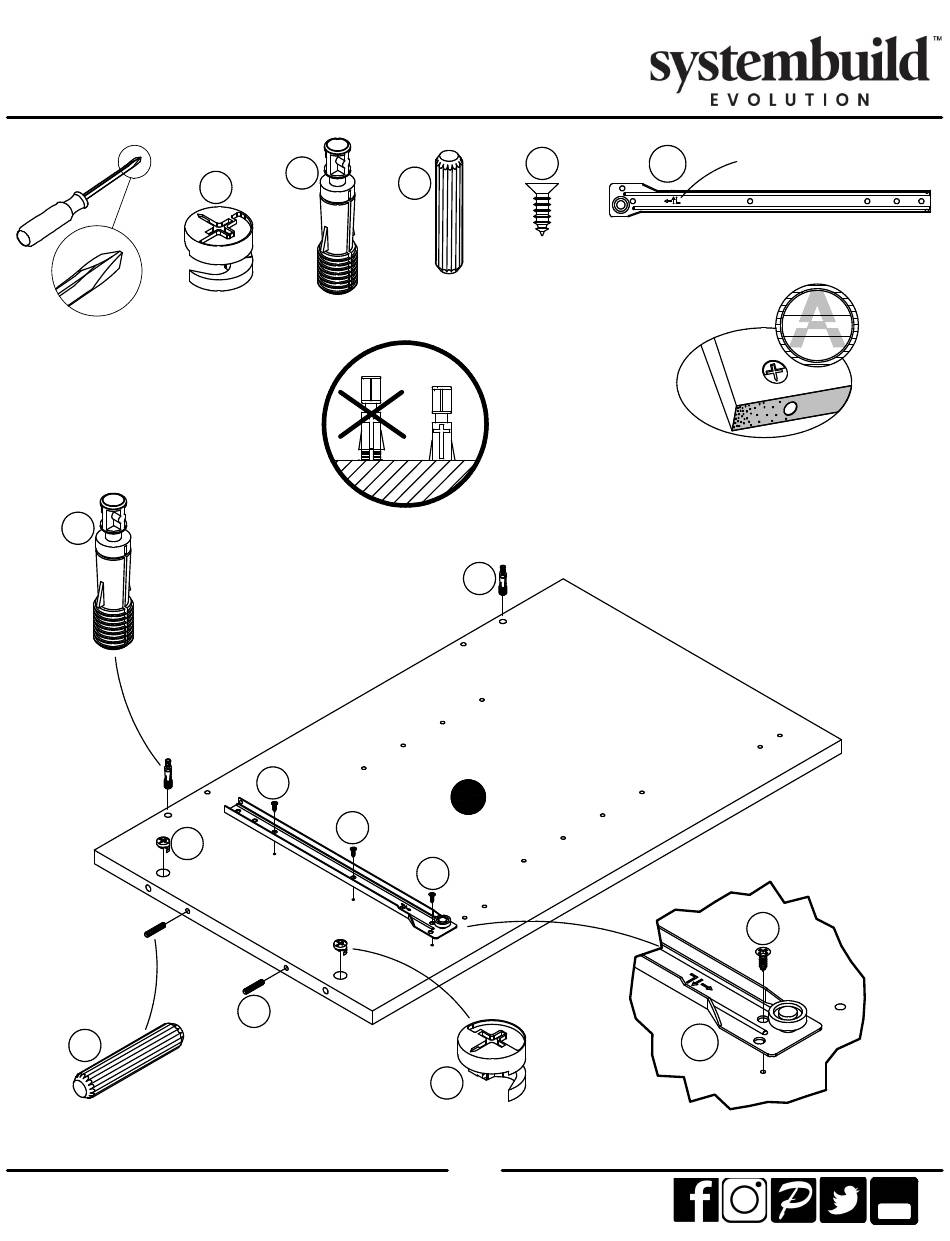 systembuild™
EVOLUTION

A