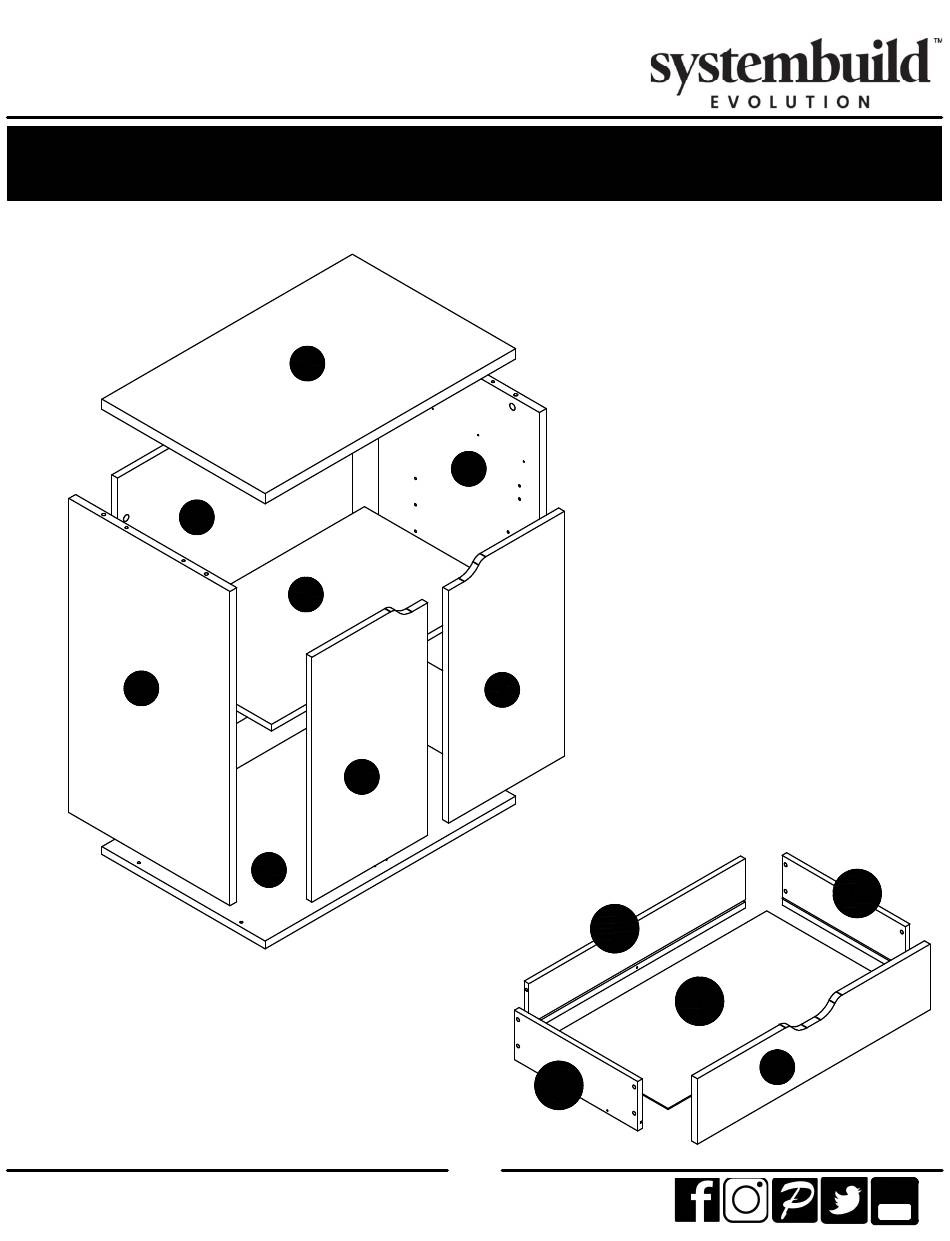 systembuild™
EVOLUTION