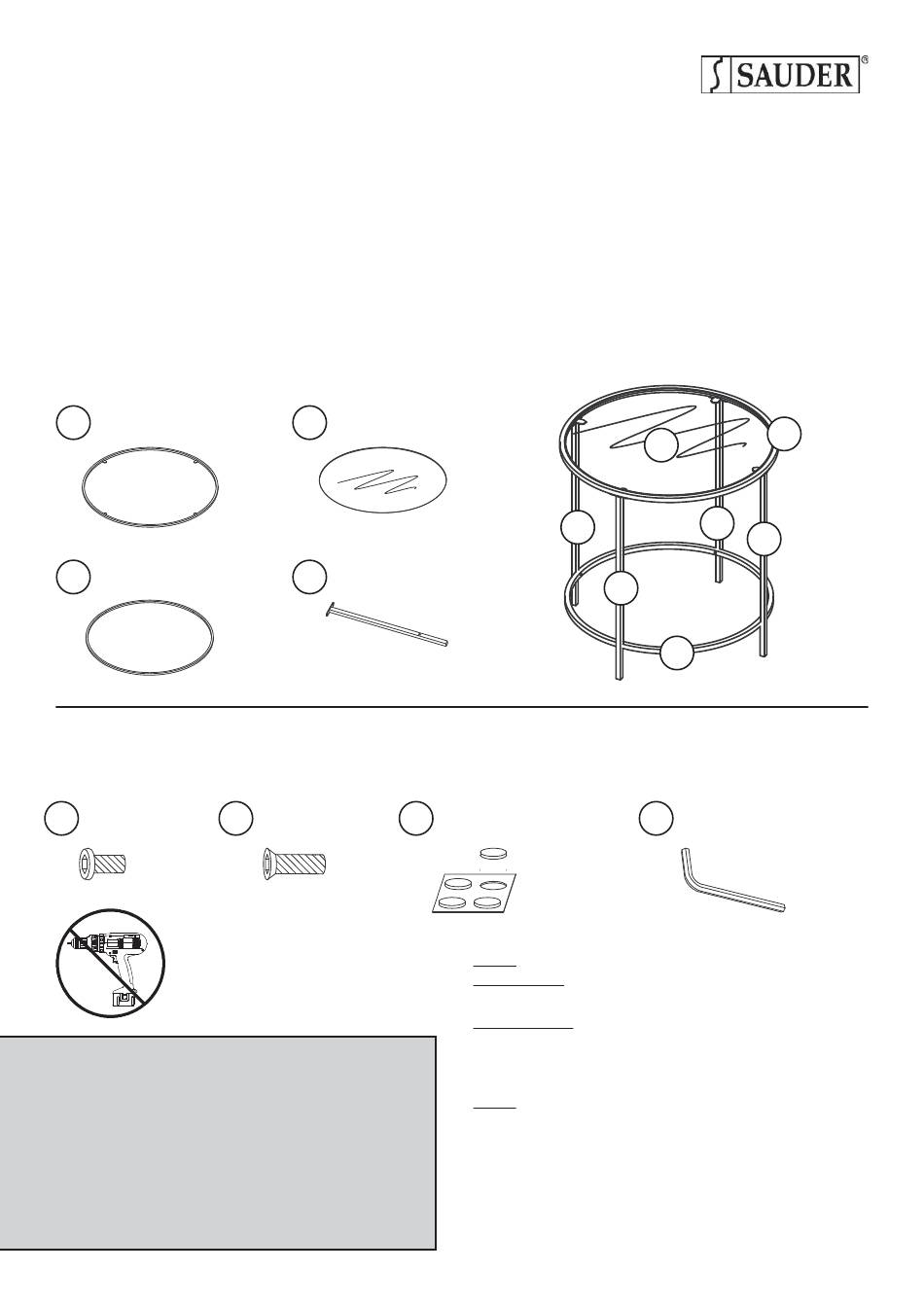 SAUDER®