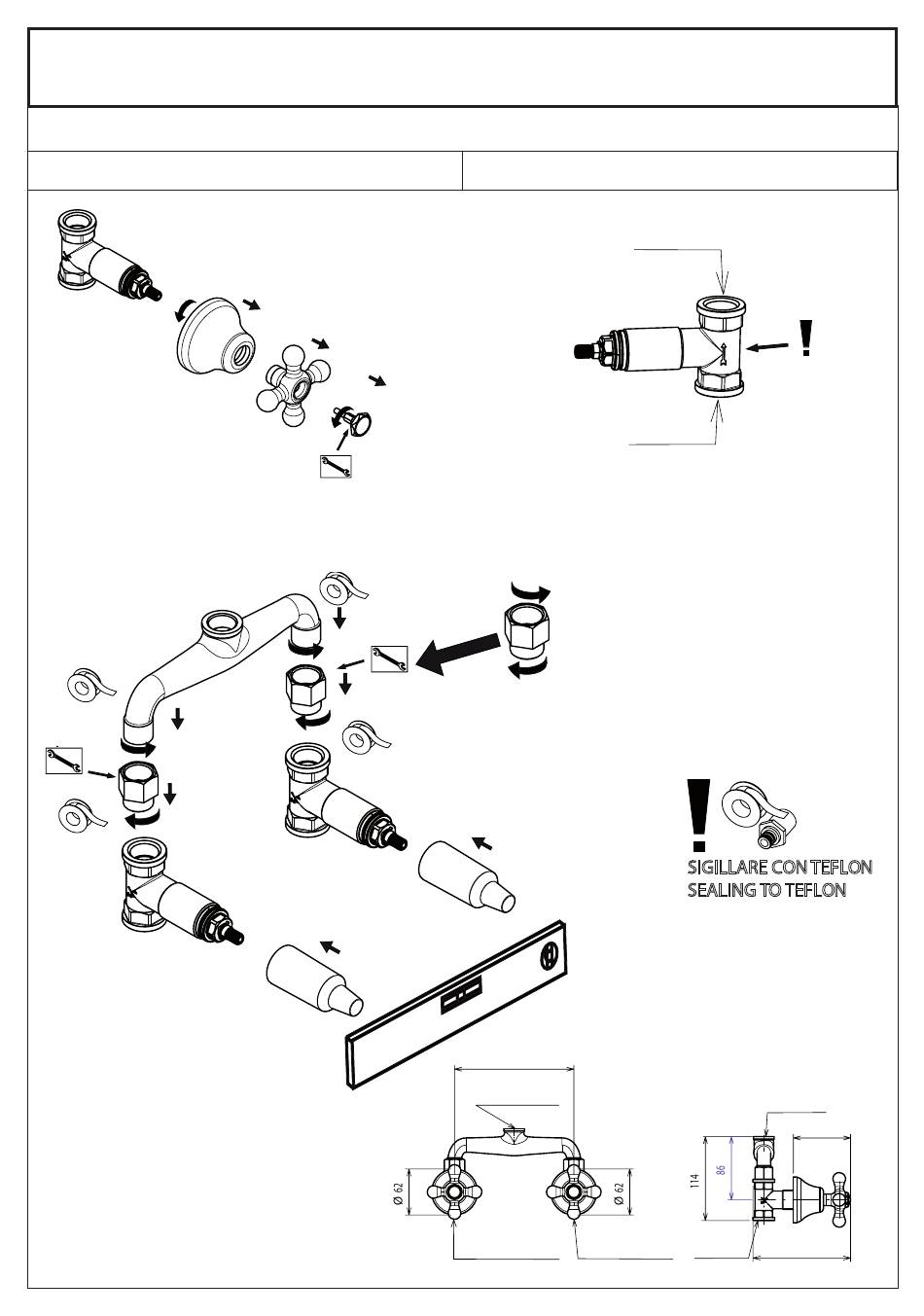 SIGILLARE CON TEFLON
SEALING TO TEFLON

Ø 62
Ø 62
114
86