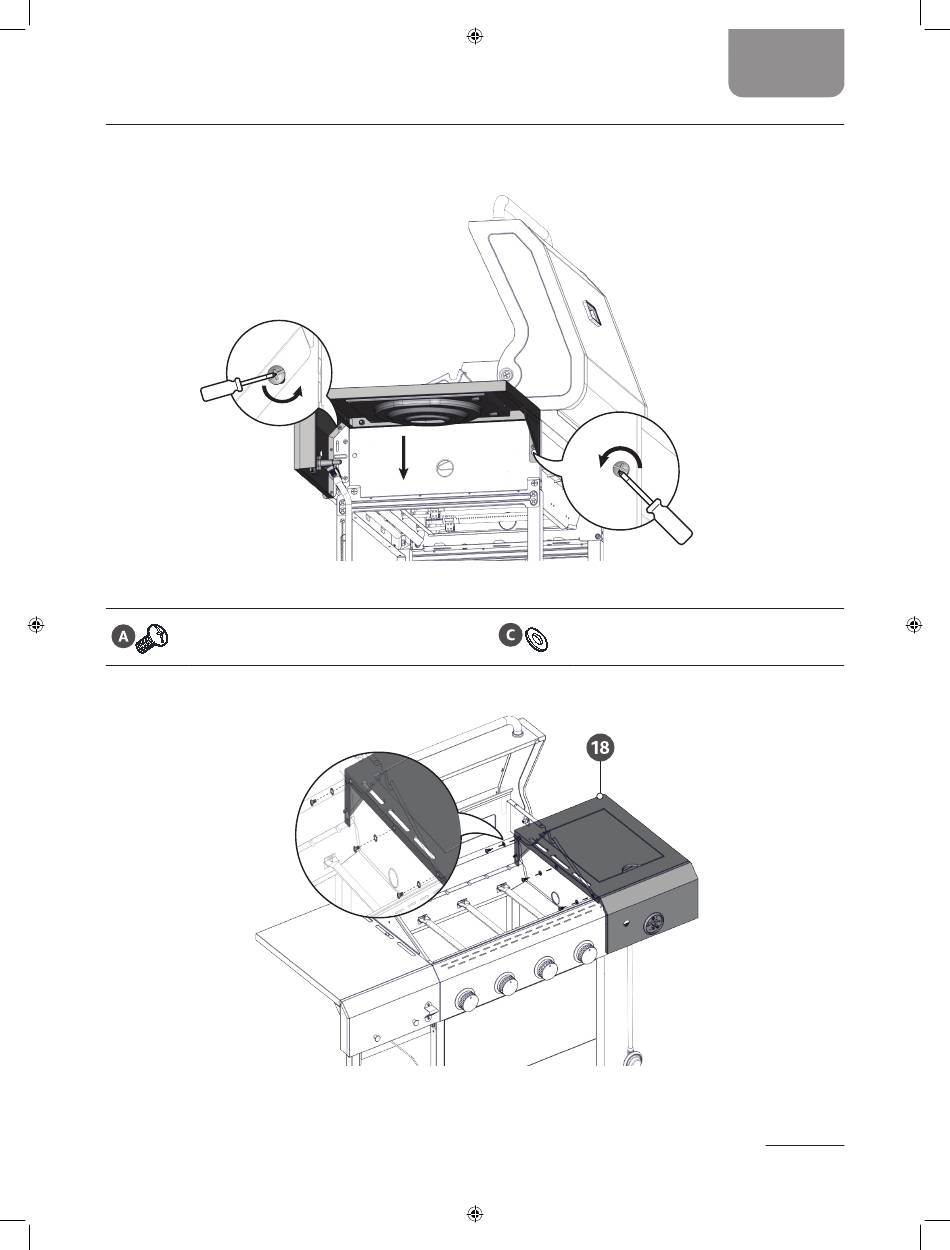 A

C

18