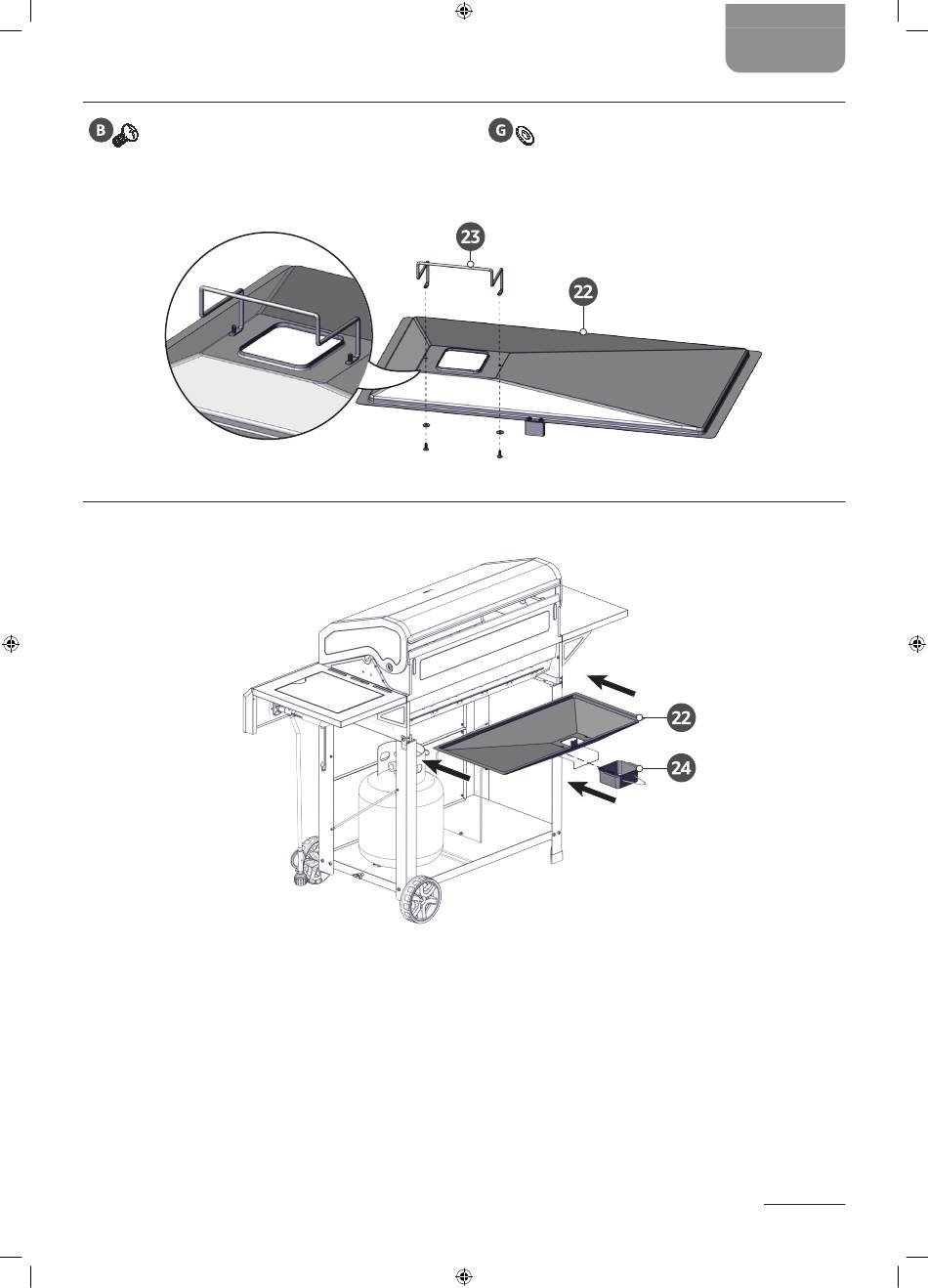 B

G

23

22

22

24