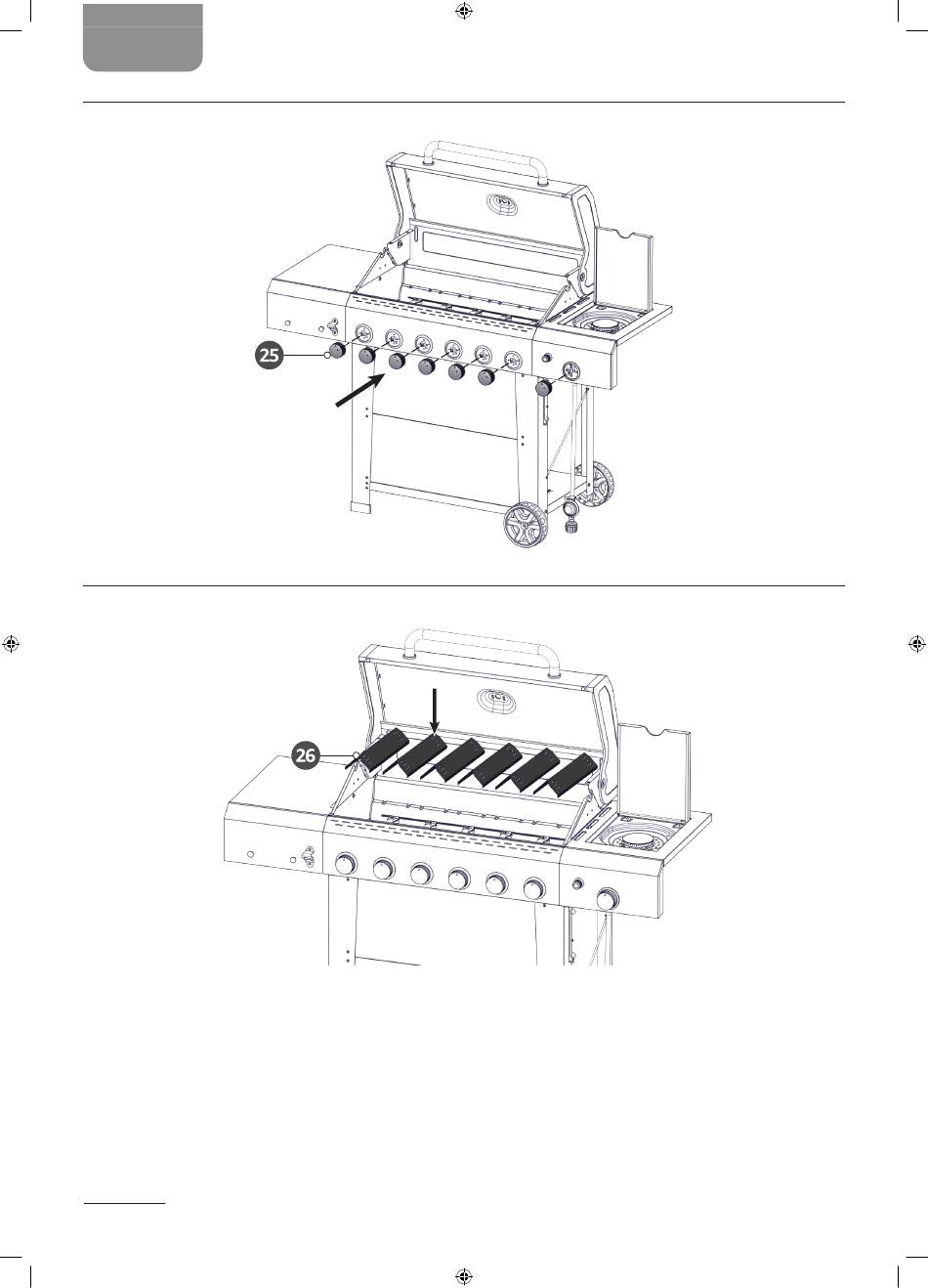 25

26