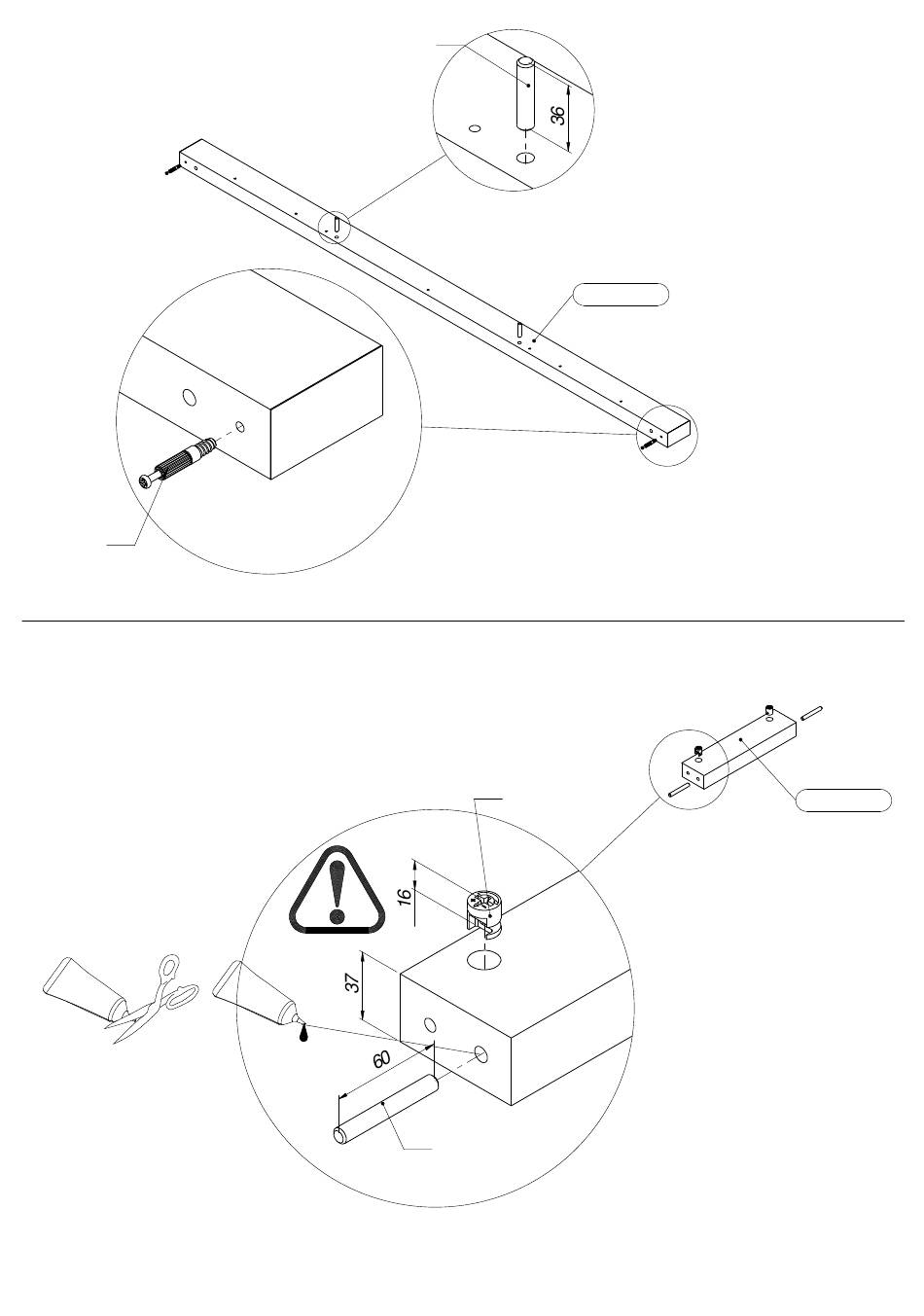 36

16

37

60