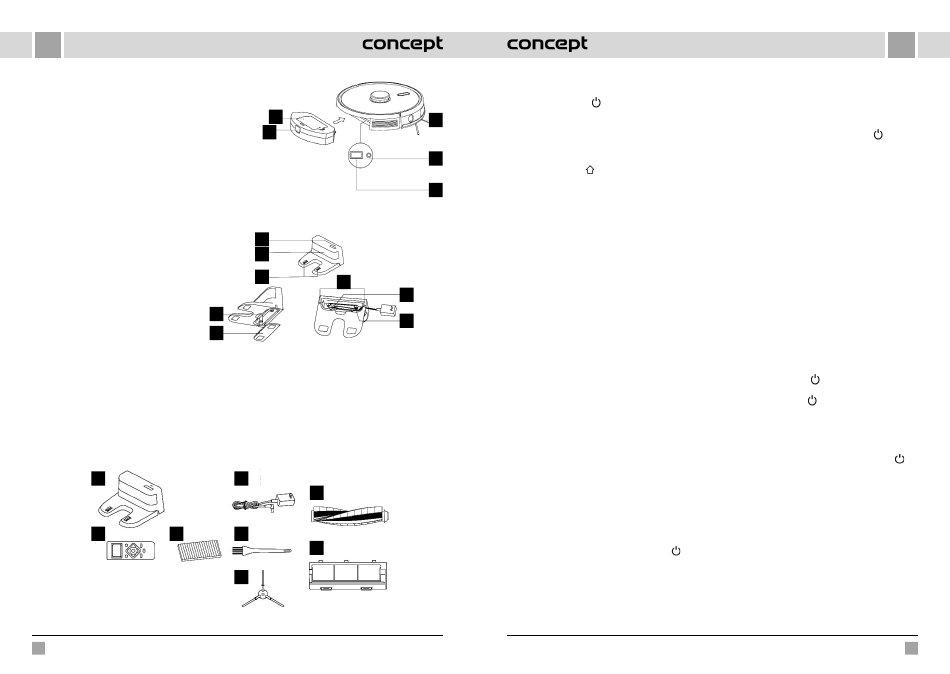 concept

concept