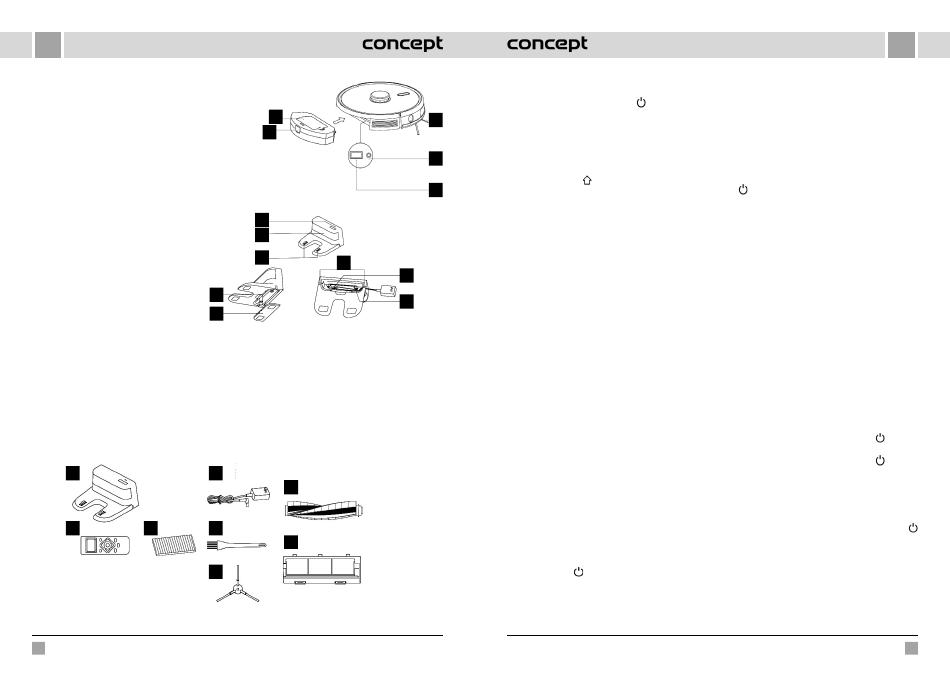 concept

concept