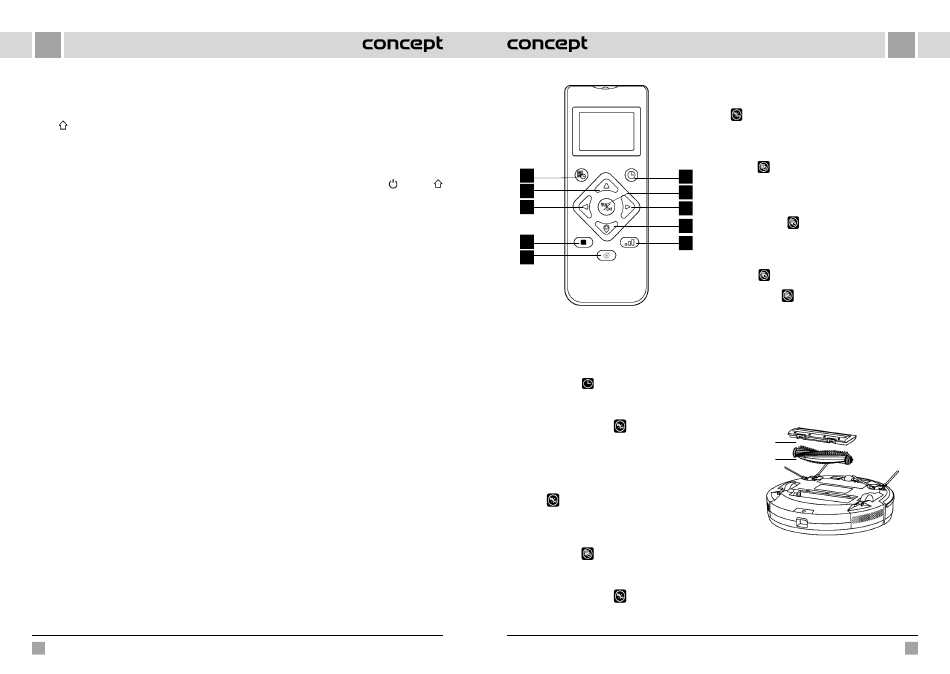 concept

concept