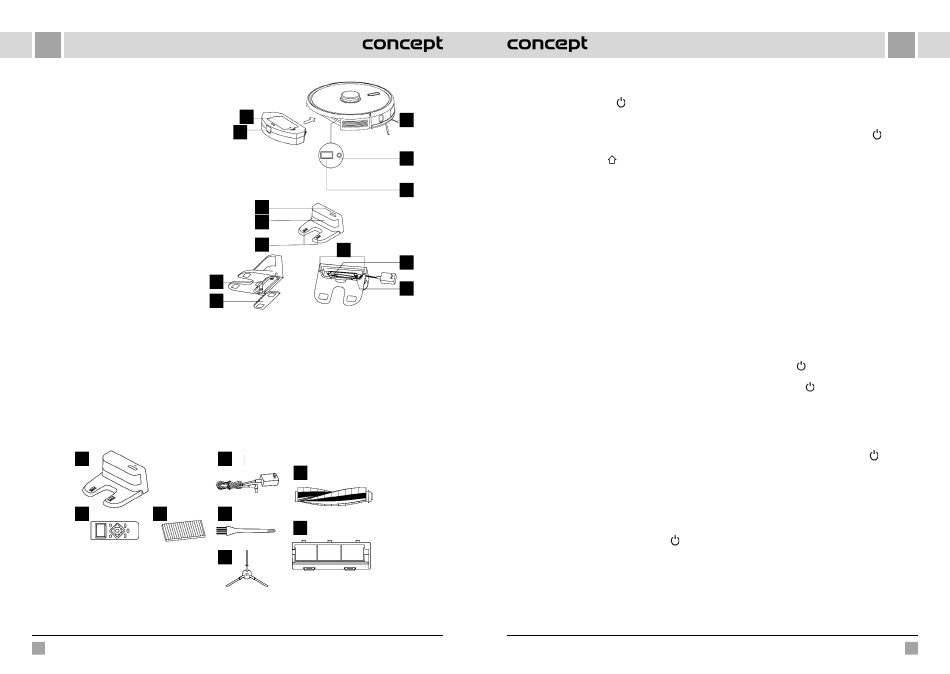 concept

concept