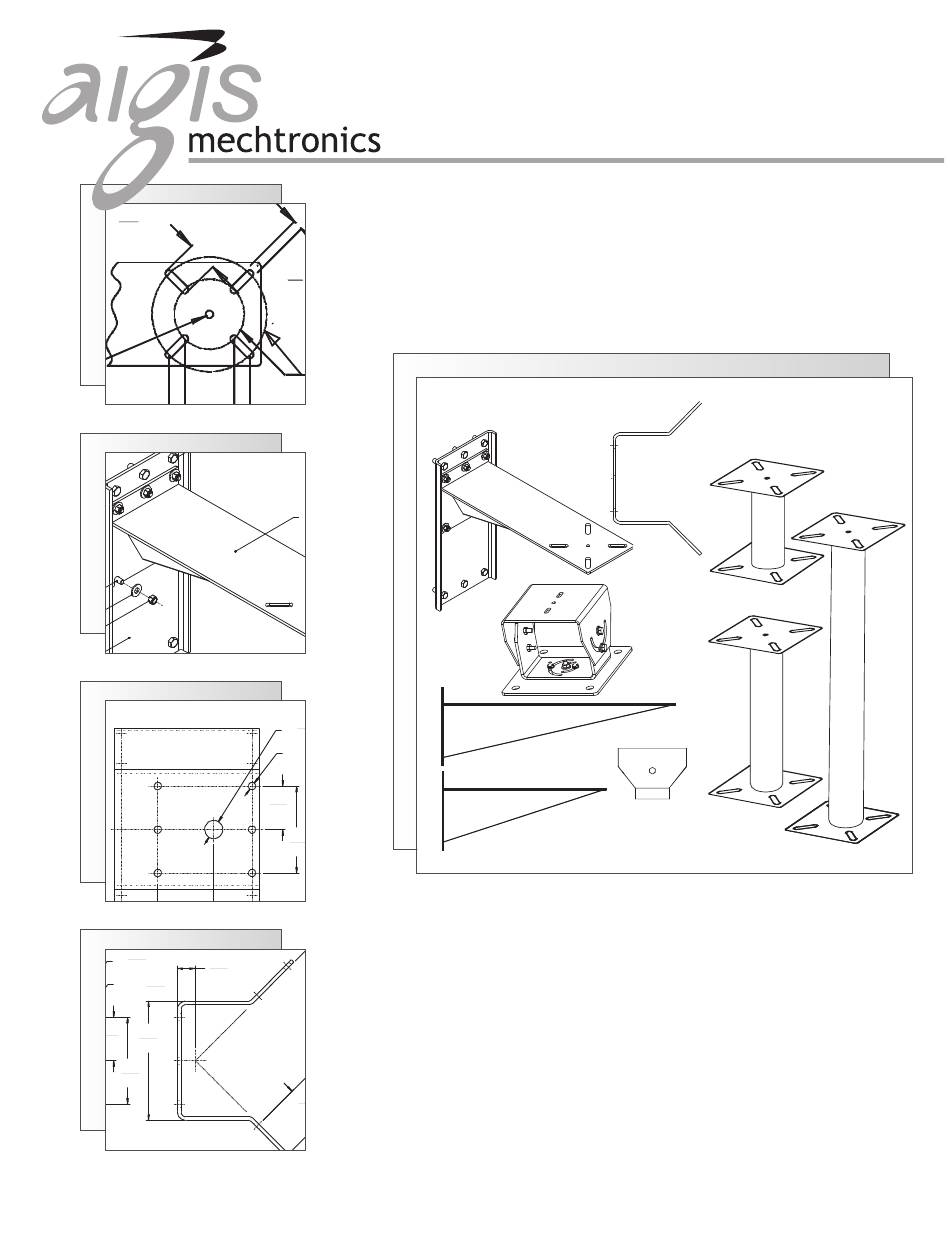 aigis
mechtronics