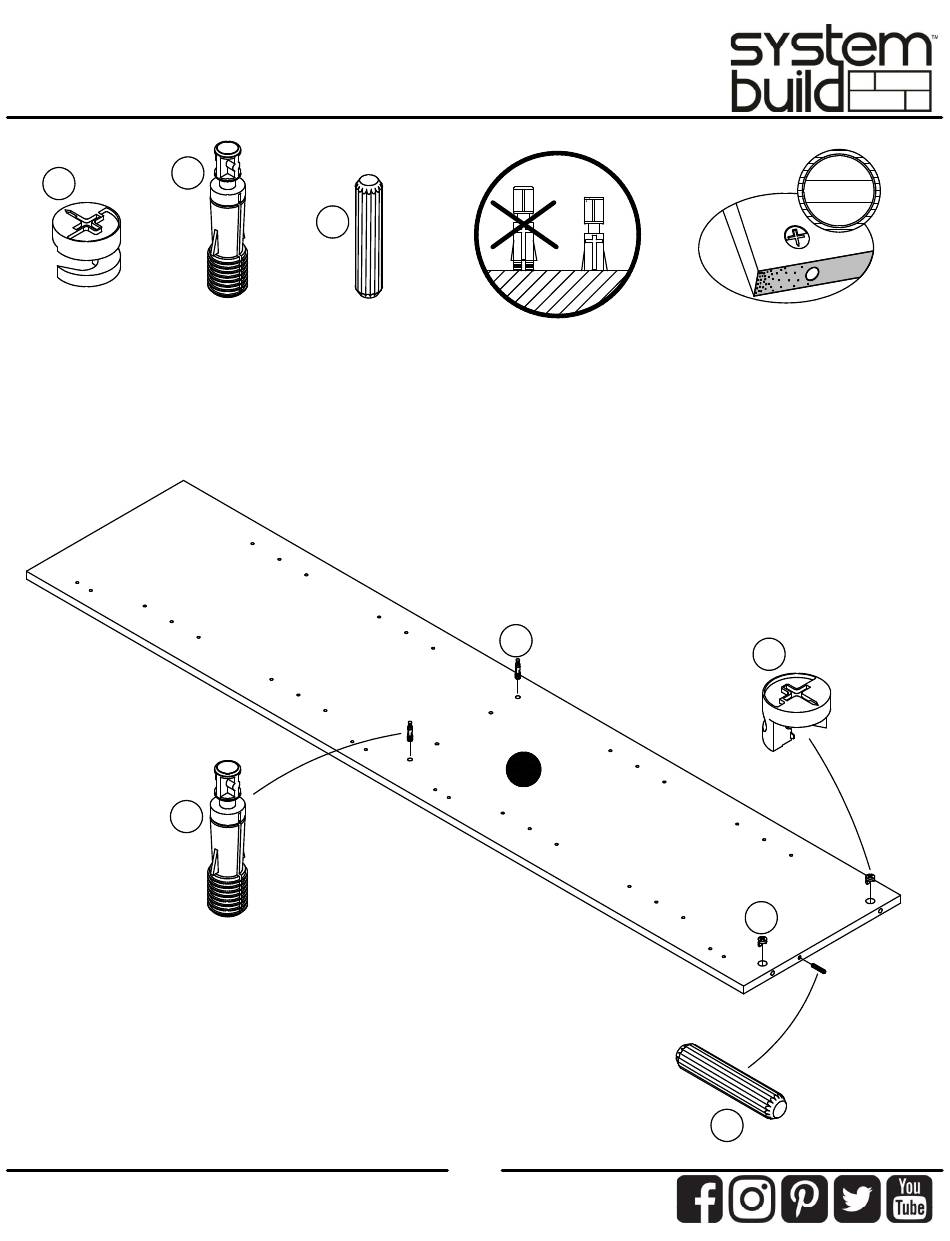 system build™

You Tube