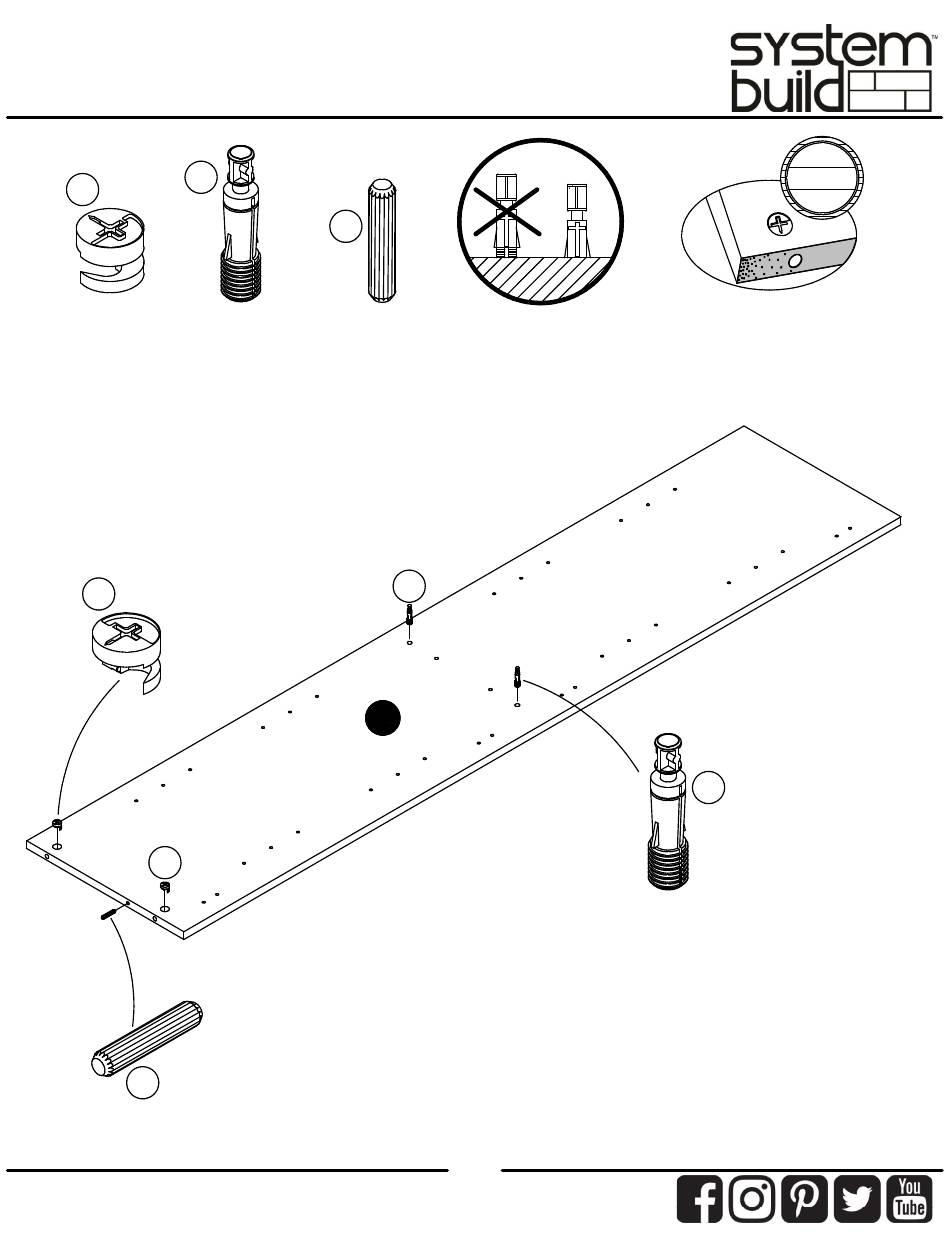 system build™

You Tube