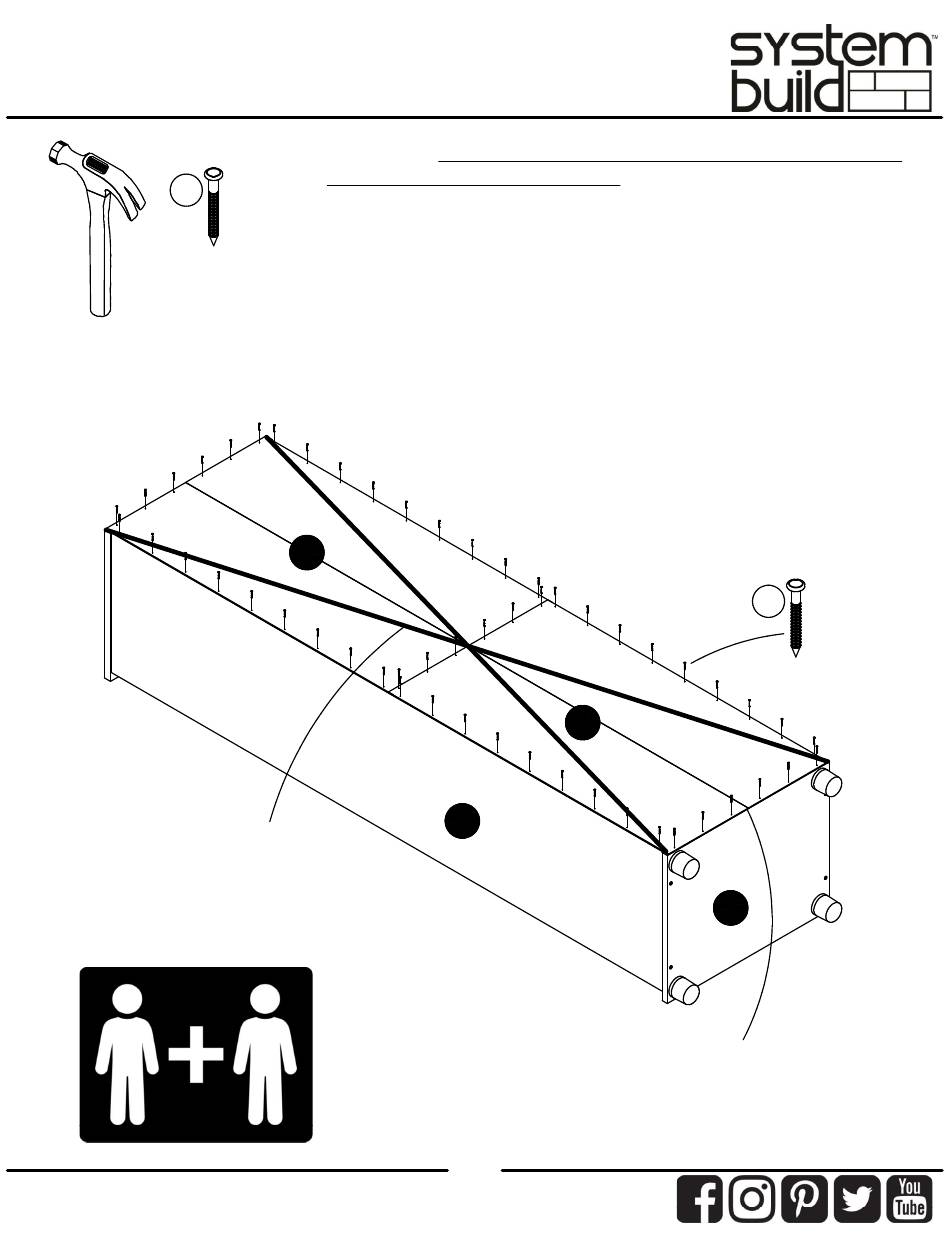 system build™

You Tube