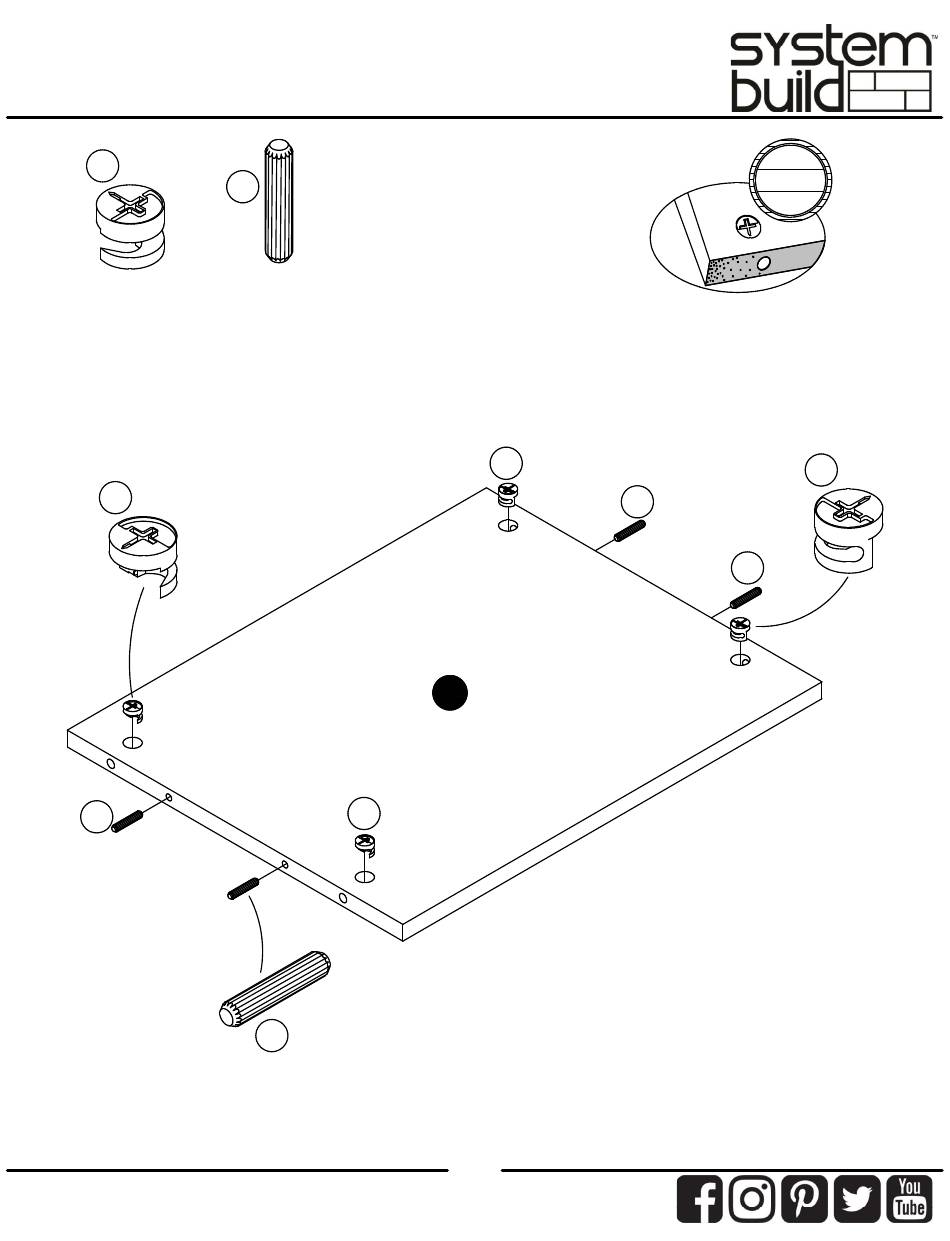 system build™

You Tube