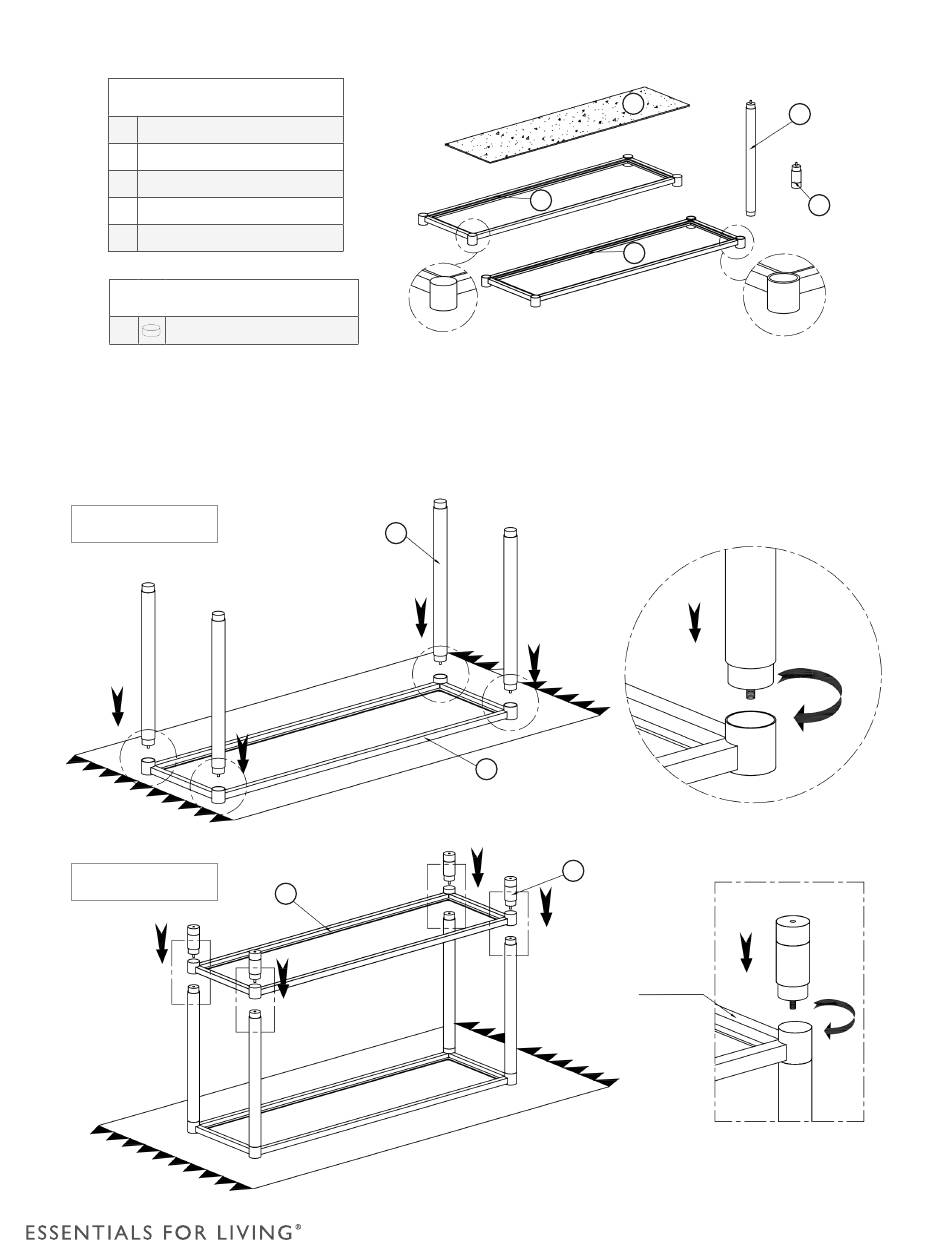 ESSENTIALS FOR LIVING®