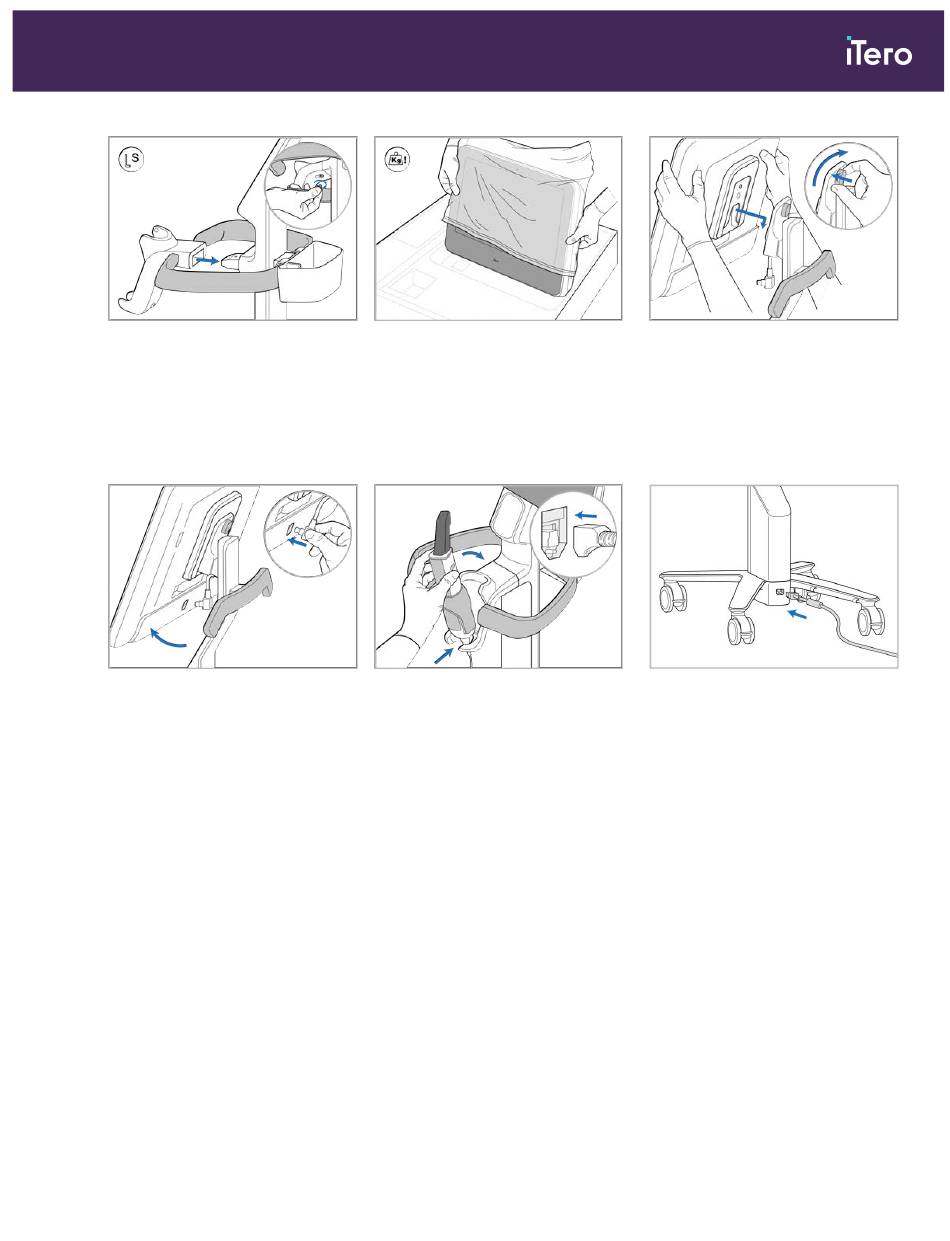 iTero

S

Kg