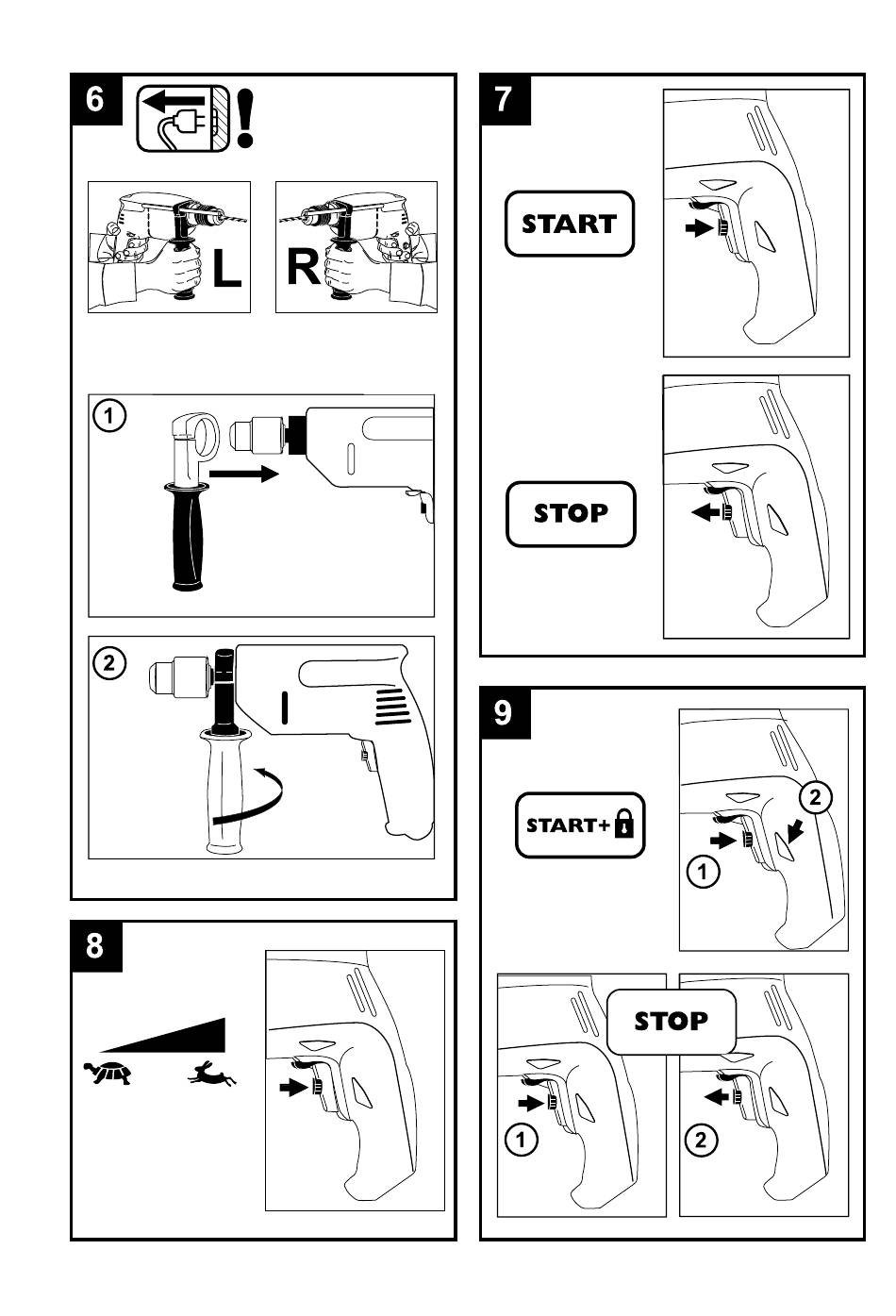 6

!

L

R

1

2

8

7

START

STOP

9

START+

2

1

STOP

1

2