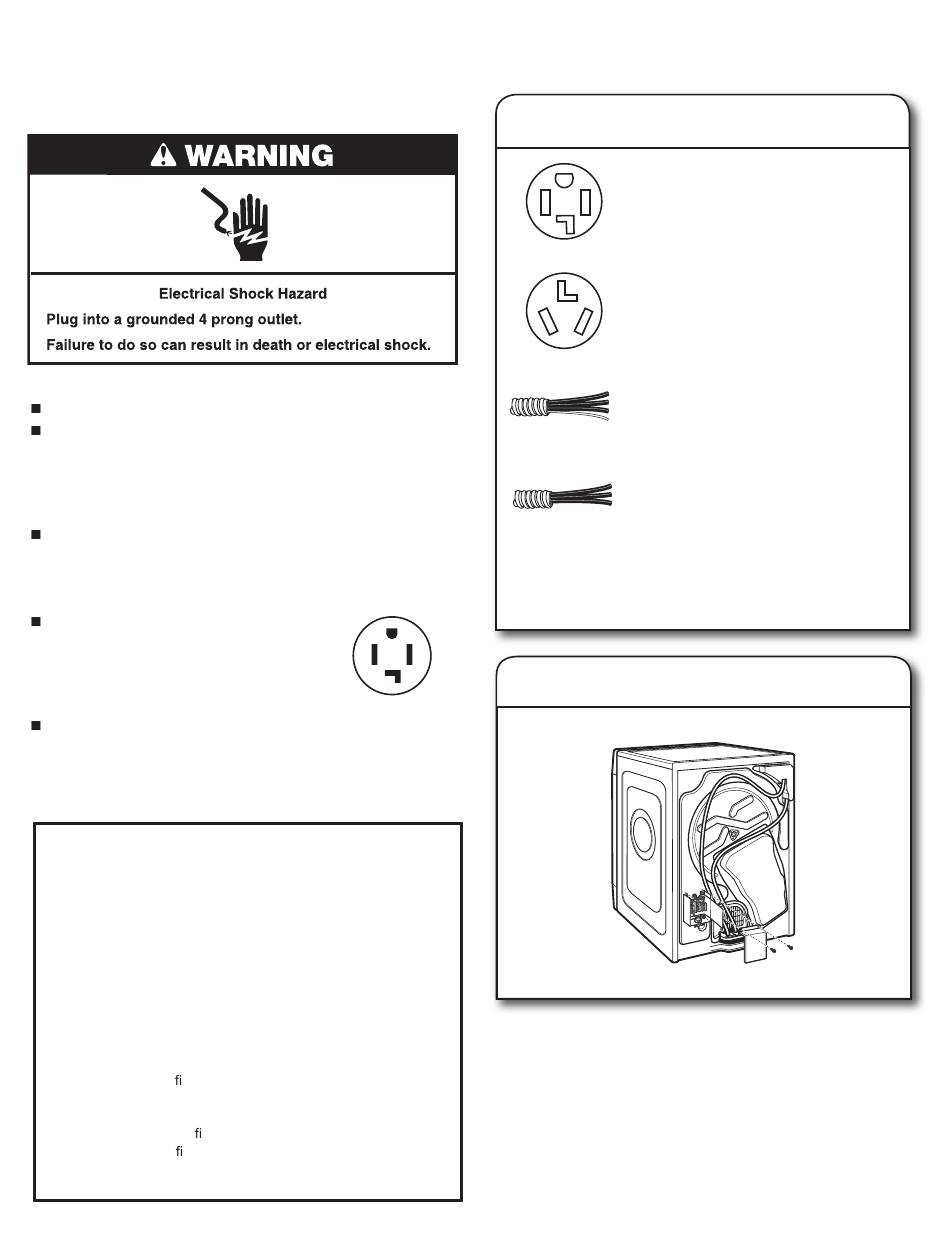 WARNING

Electrical Shock Hazard

Plug into a grounded 4 prong outlet.

Failure to do so can result in death or electrical shock.

fi

fi

fi