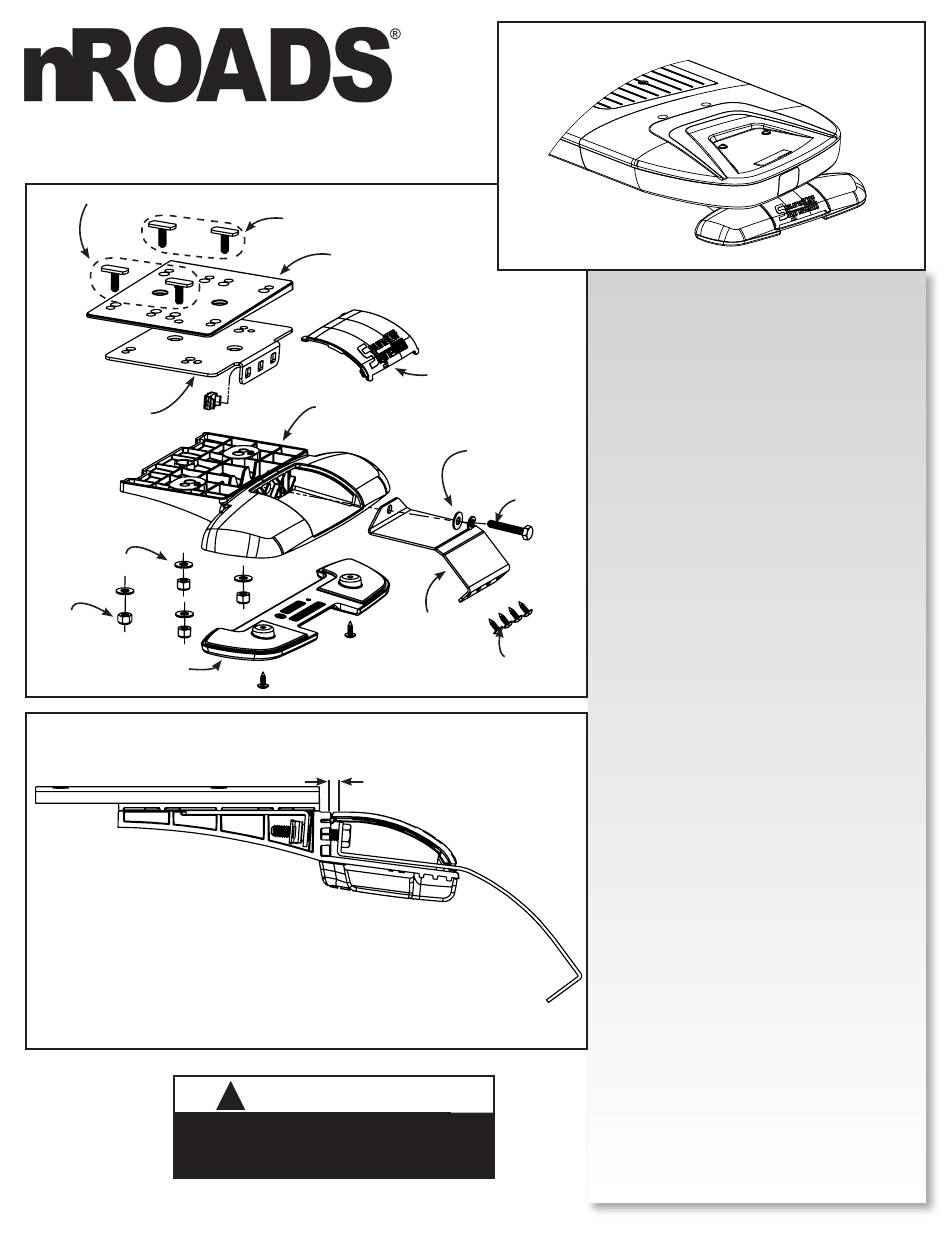 nROADS®