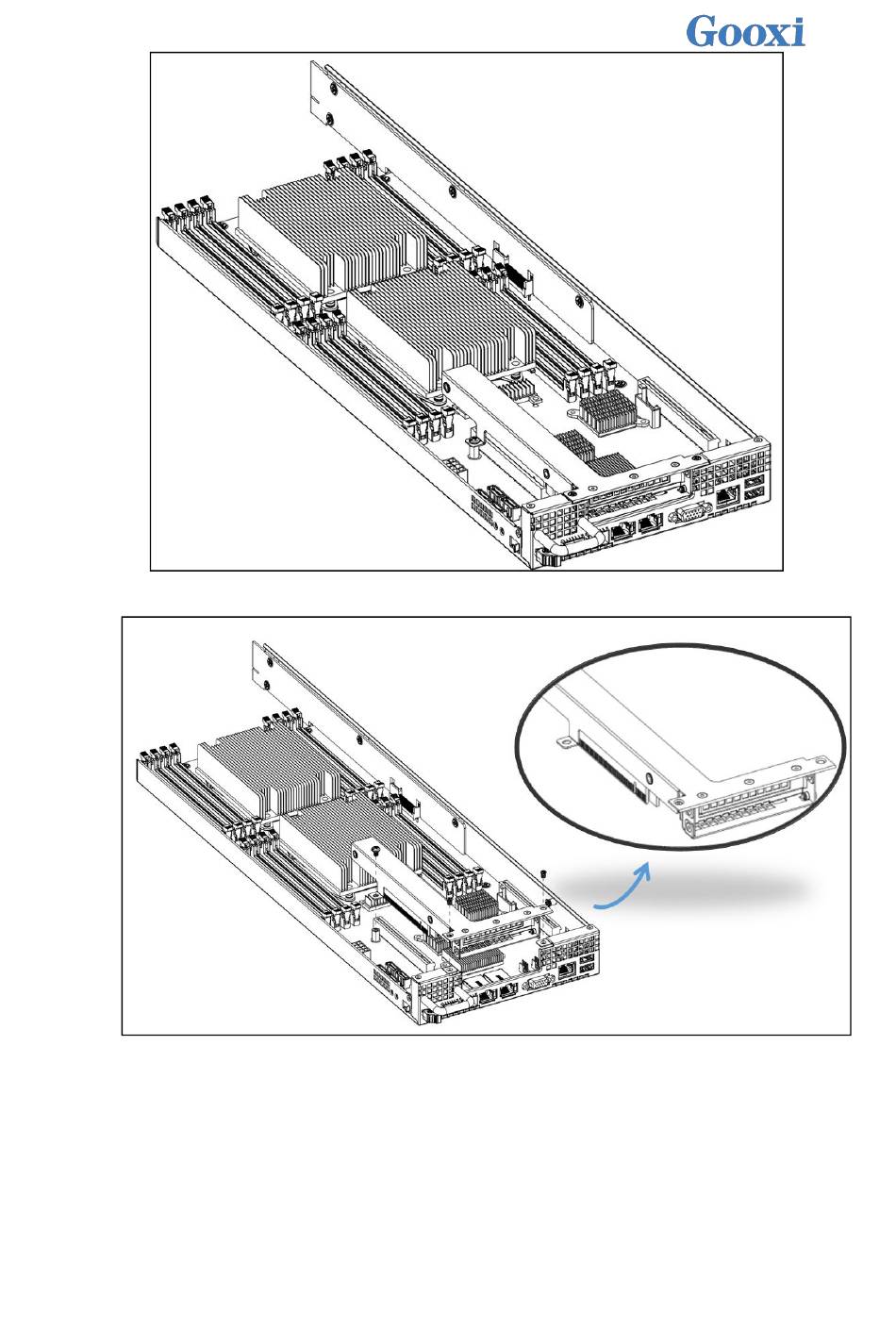 Gooxi