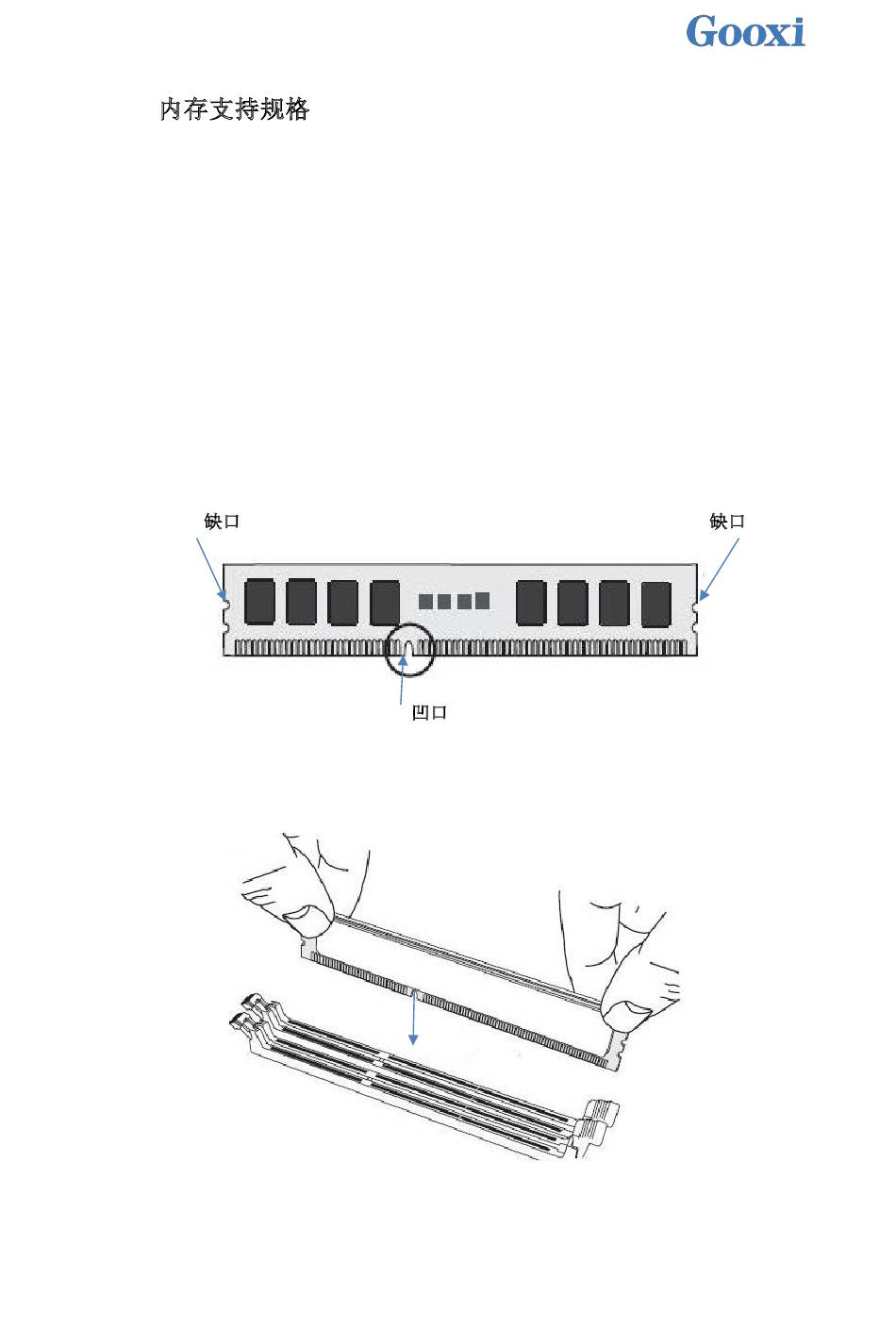 Gooxi

内存支持规格

缺口

缺口

凹口