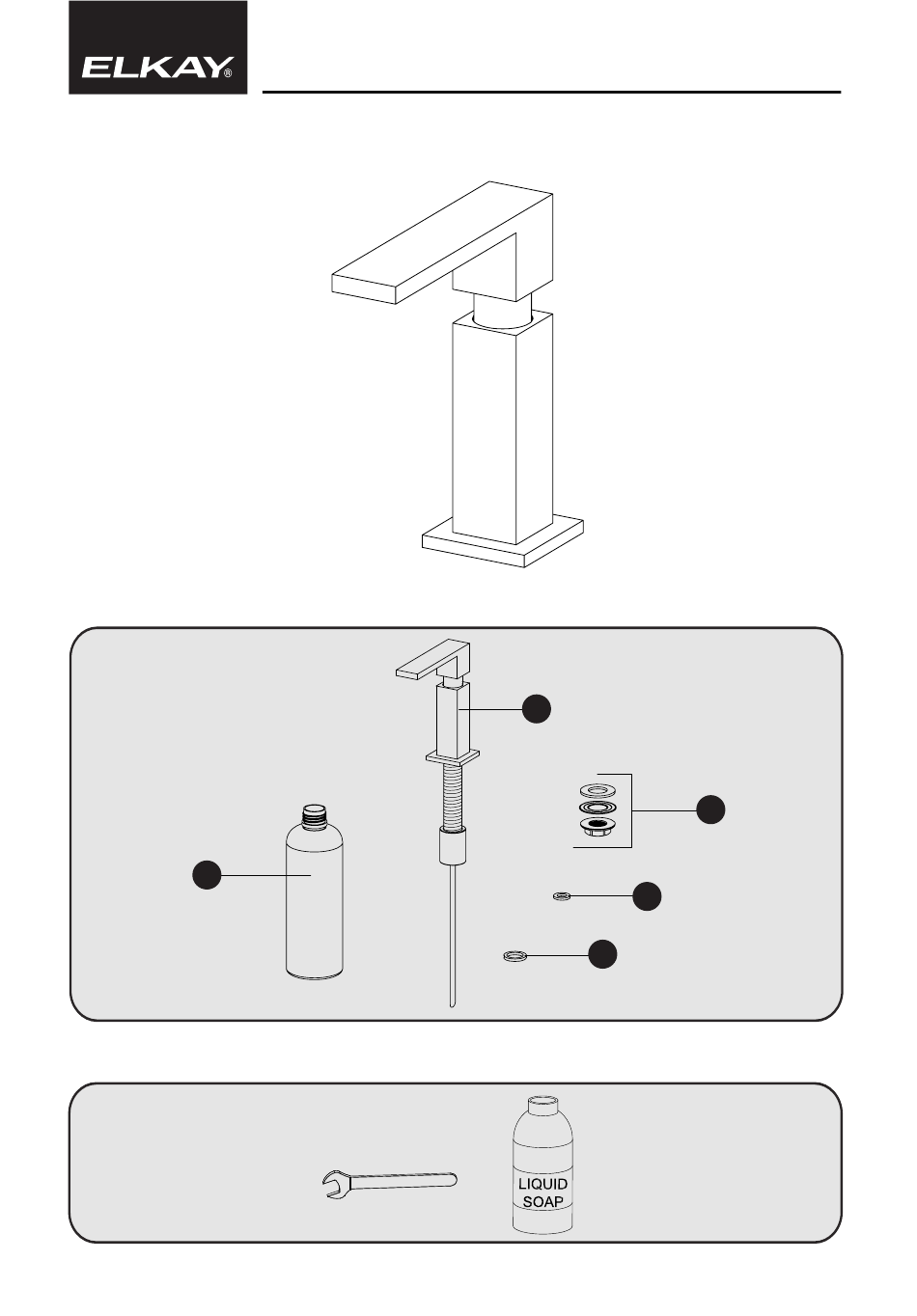 ELKAY®

LIQUID SOAP