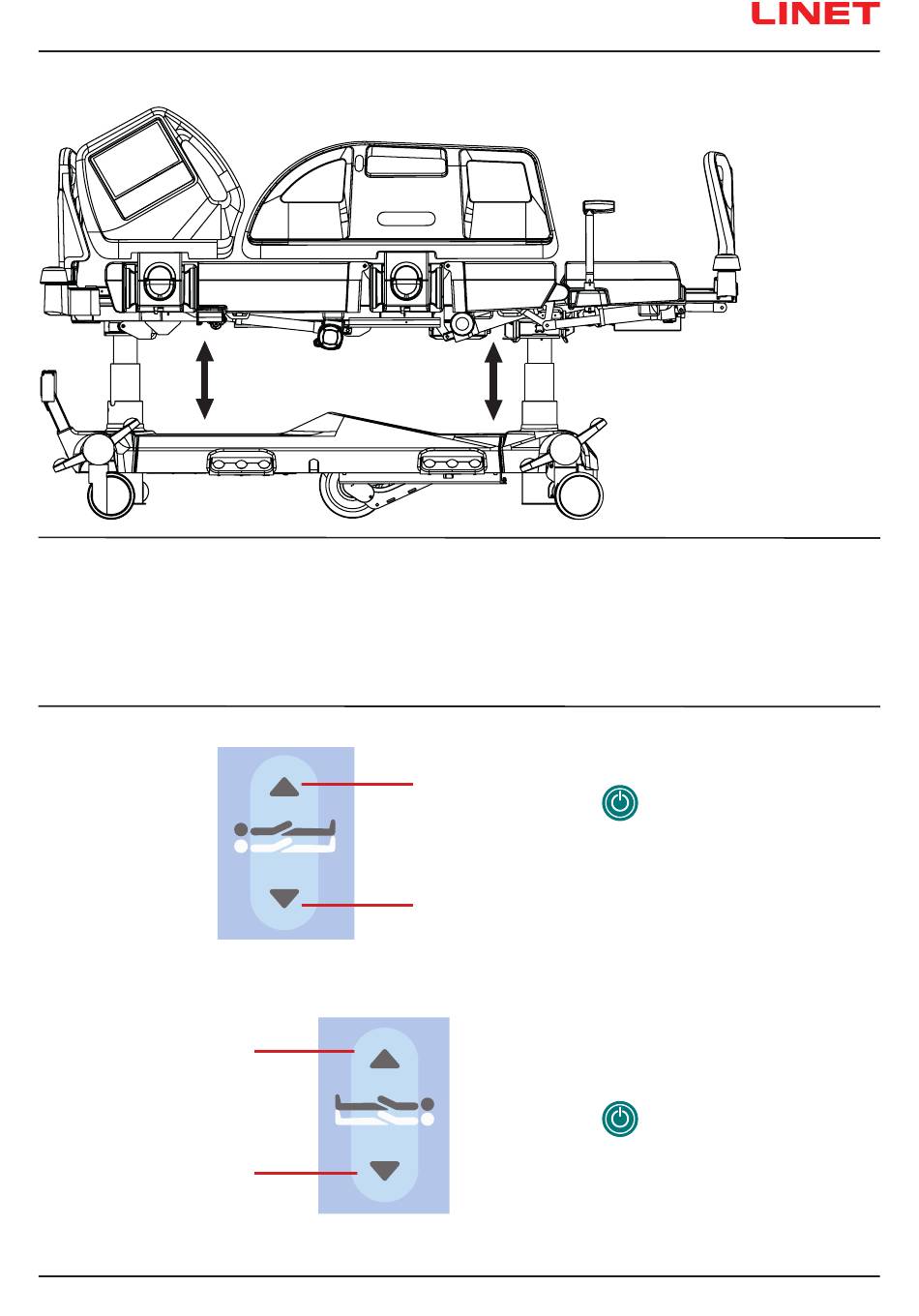 LINET