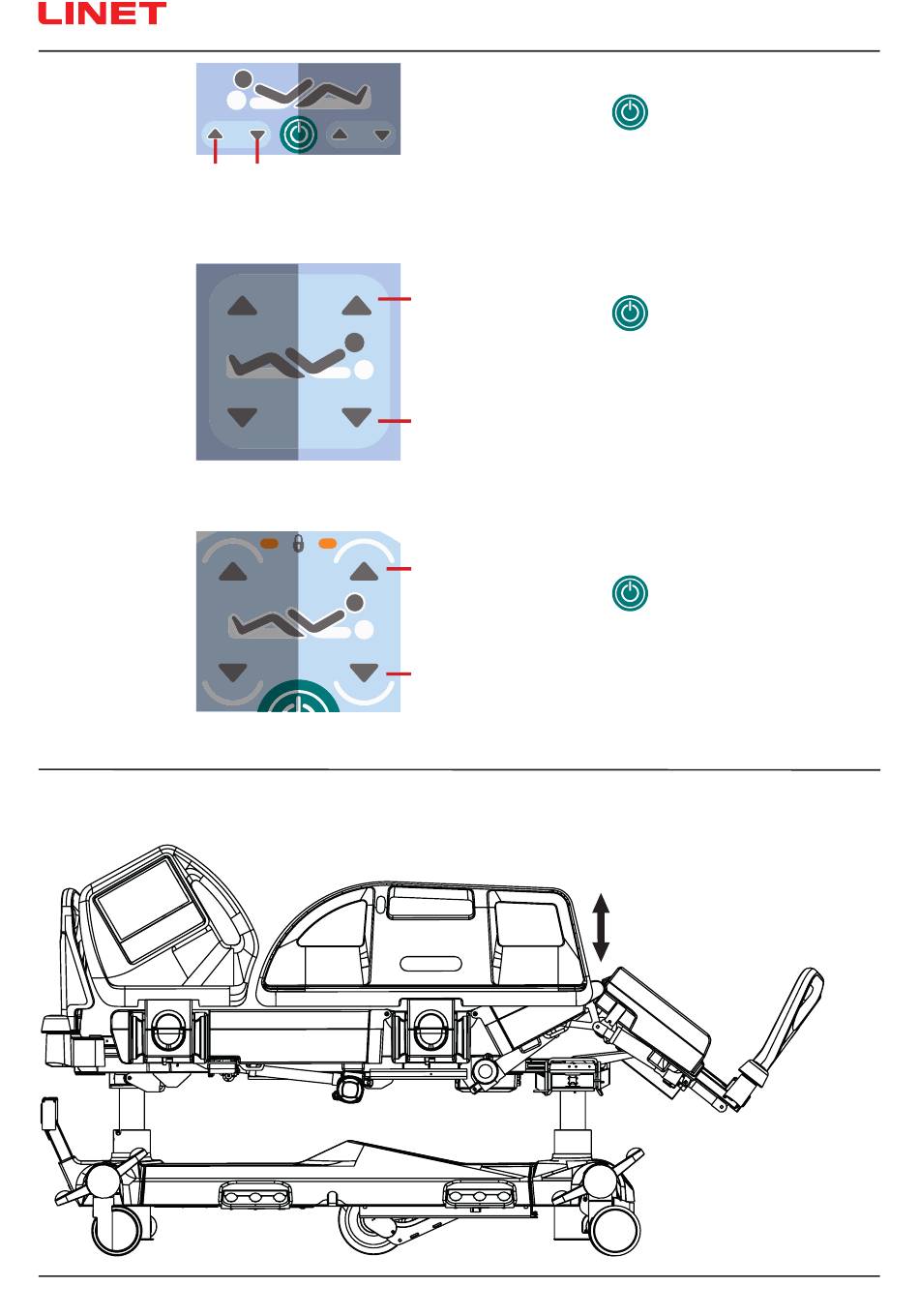 LINET