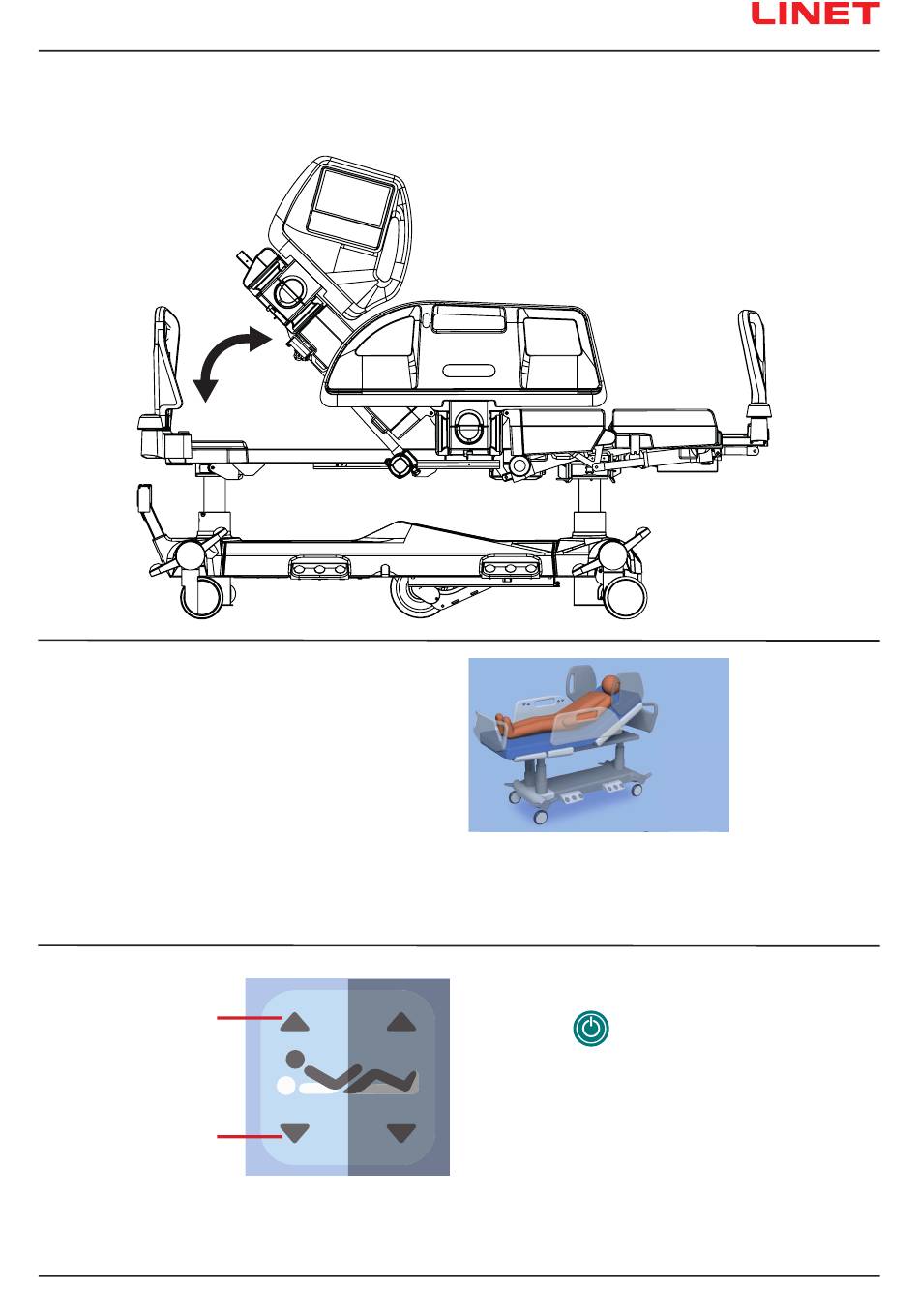 LINET