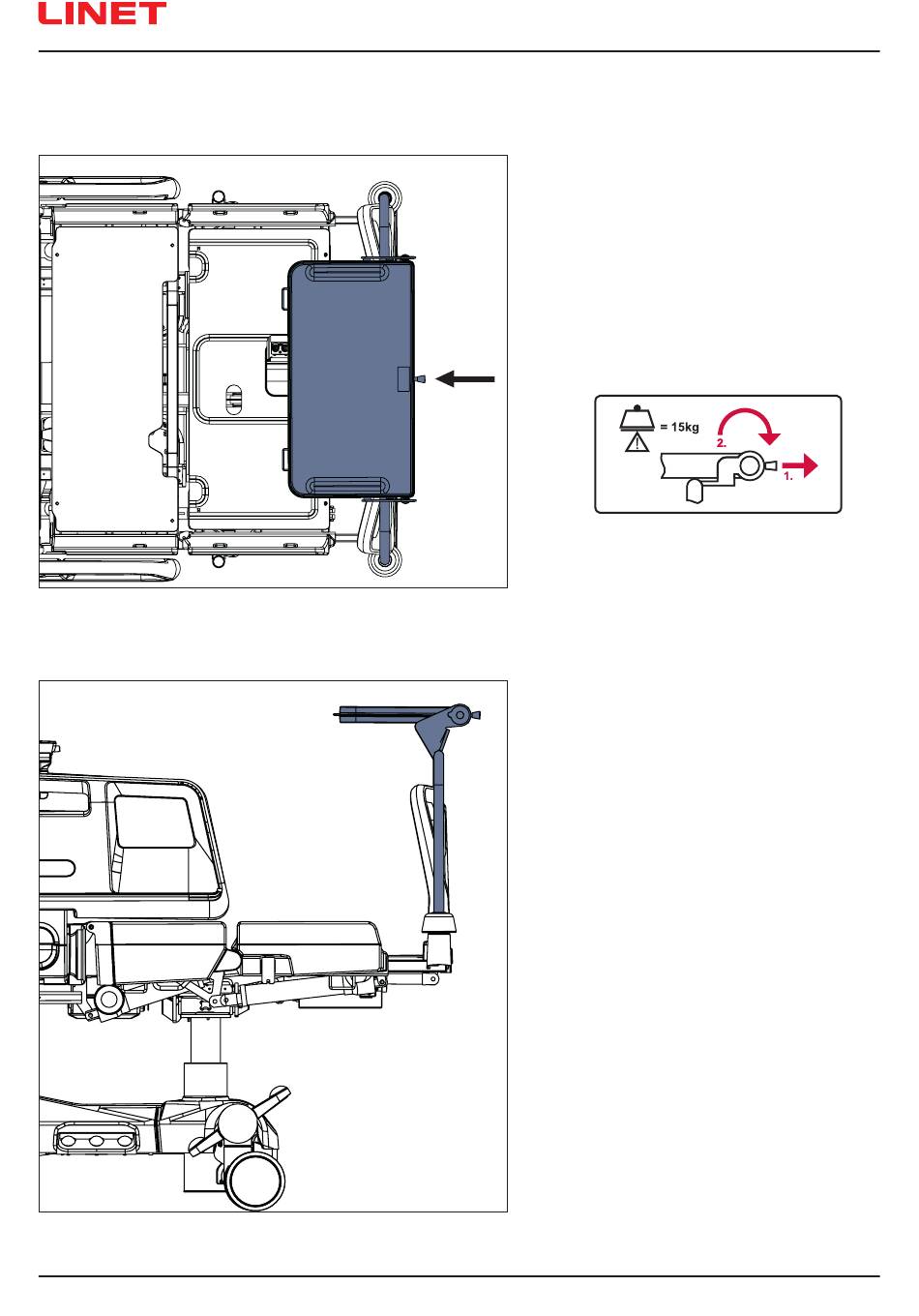 LINET

= 15kg

2.

1.