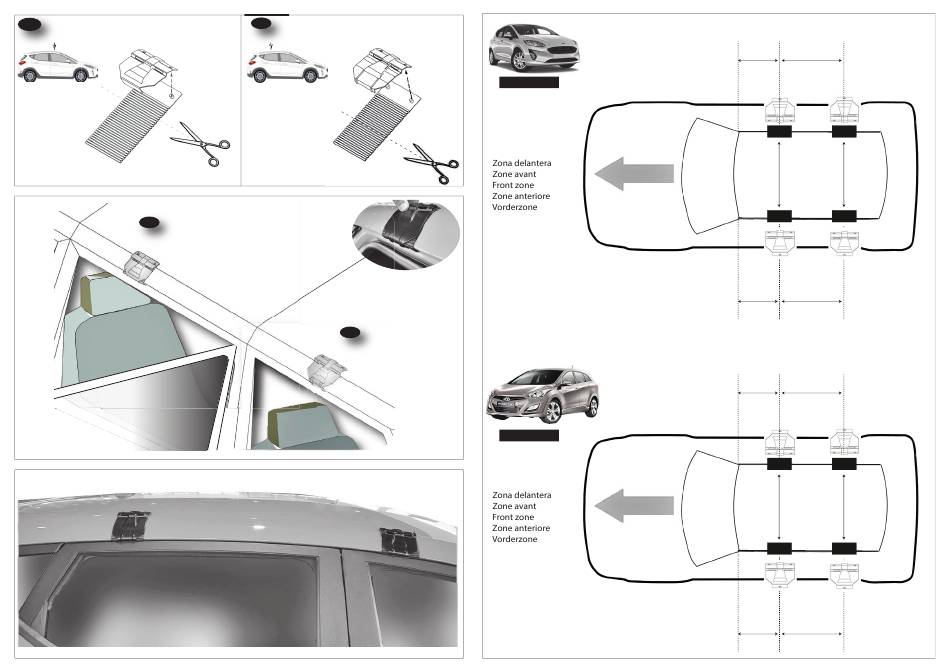 Zona delantera
Zone avant
Front zone
Zone anteriore
Vorderzone

Zona delantera
Zone avant
Front zone
Zone anteriore
Vorderzone