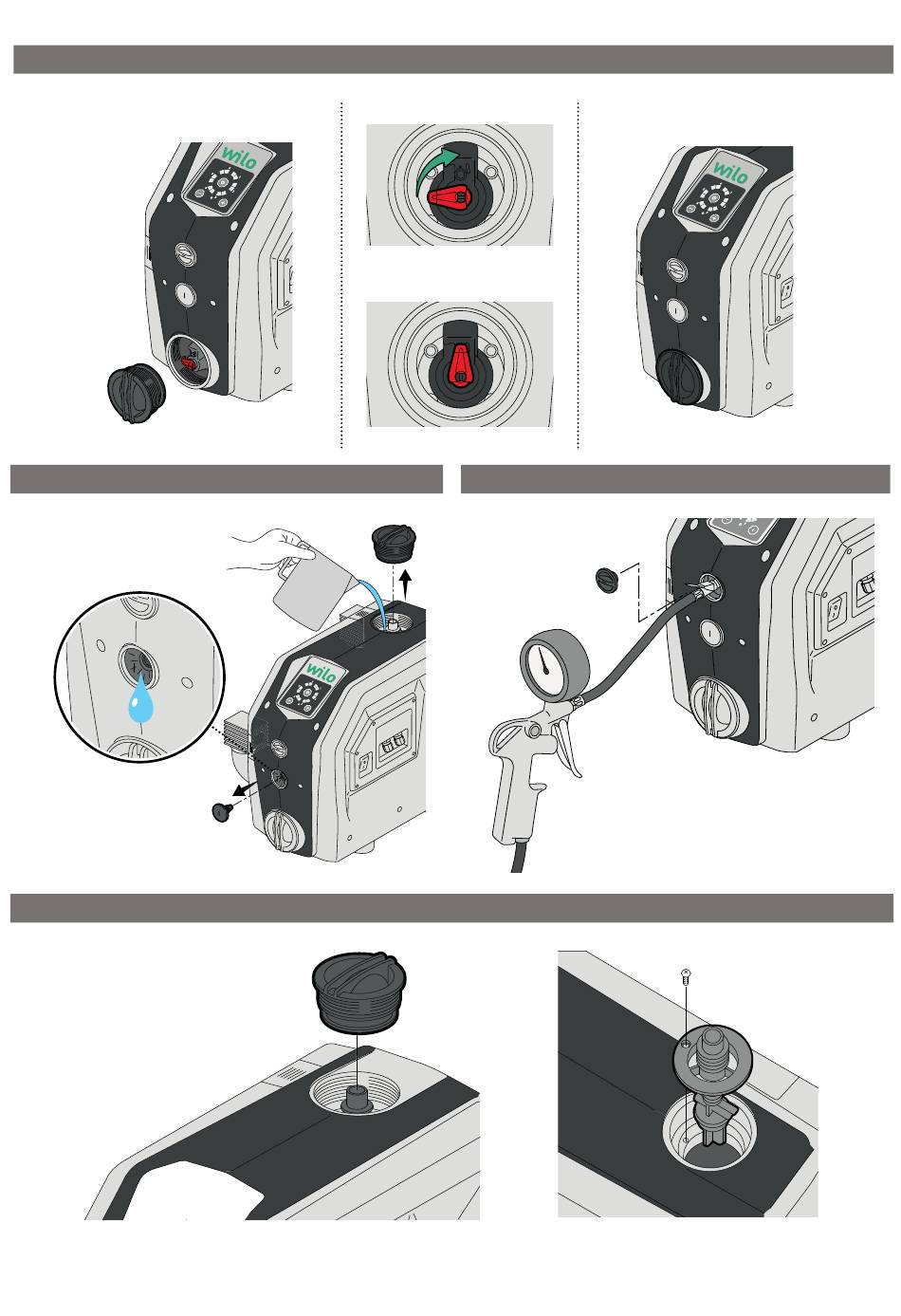 wilo

wilo

wilo