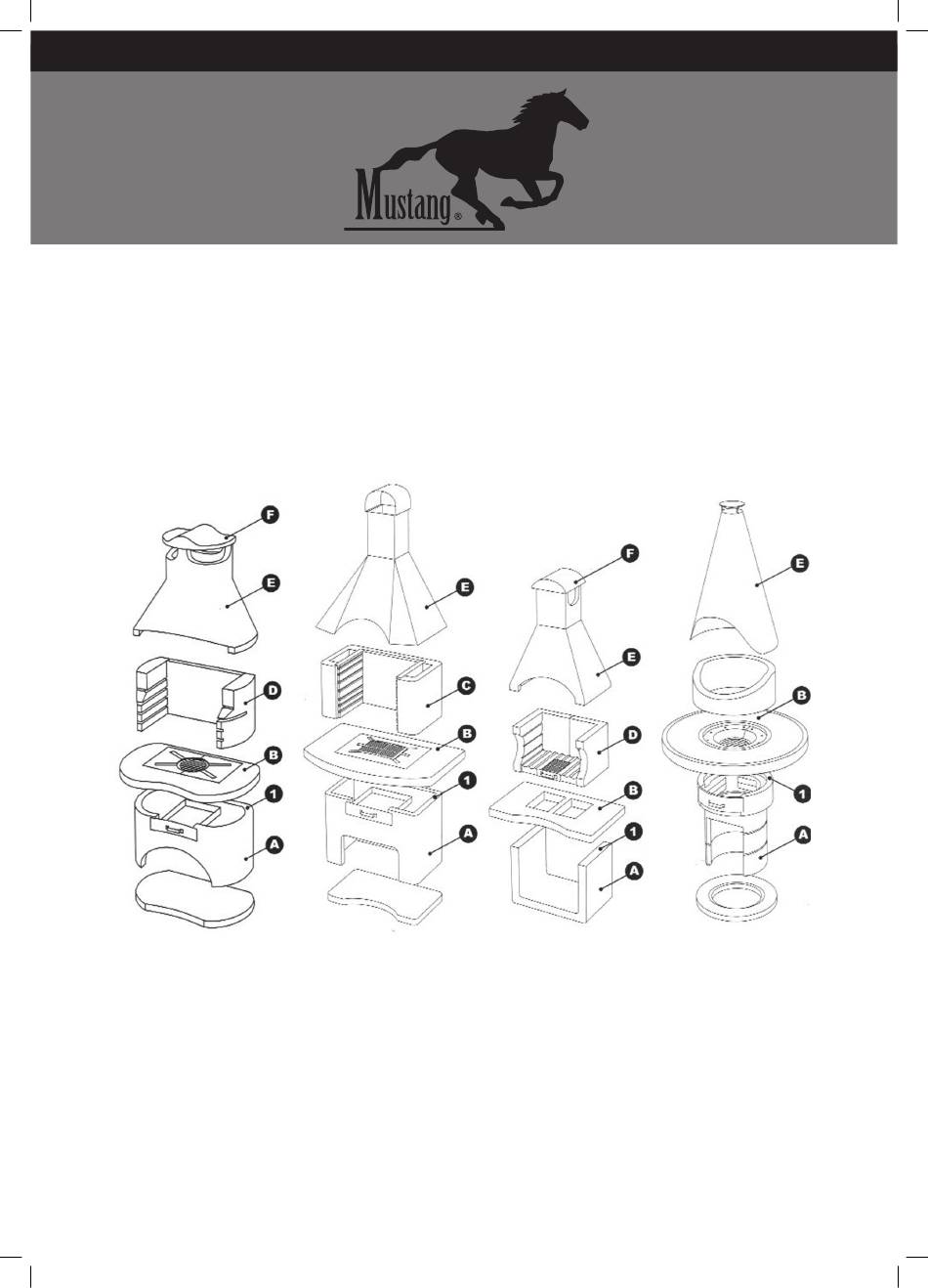 Mustang®

F
E
D
B
1
A

E
C
B
1
A

F
E
D
B
1
A

E
B
1
A