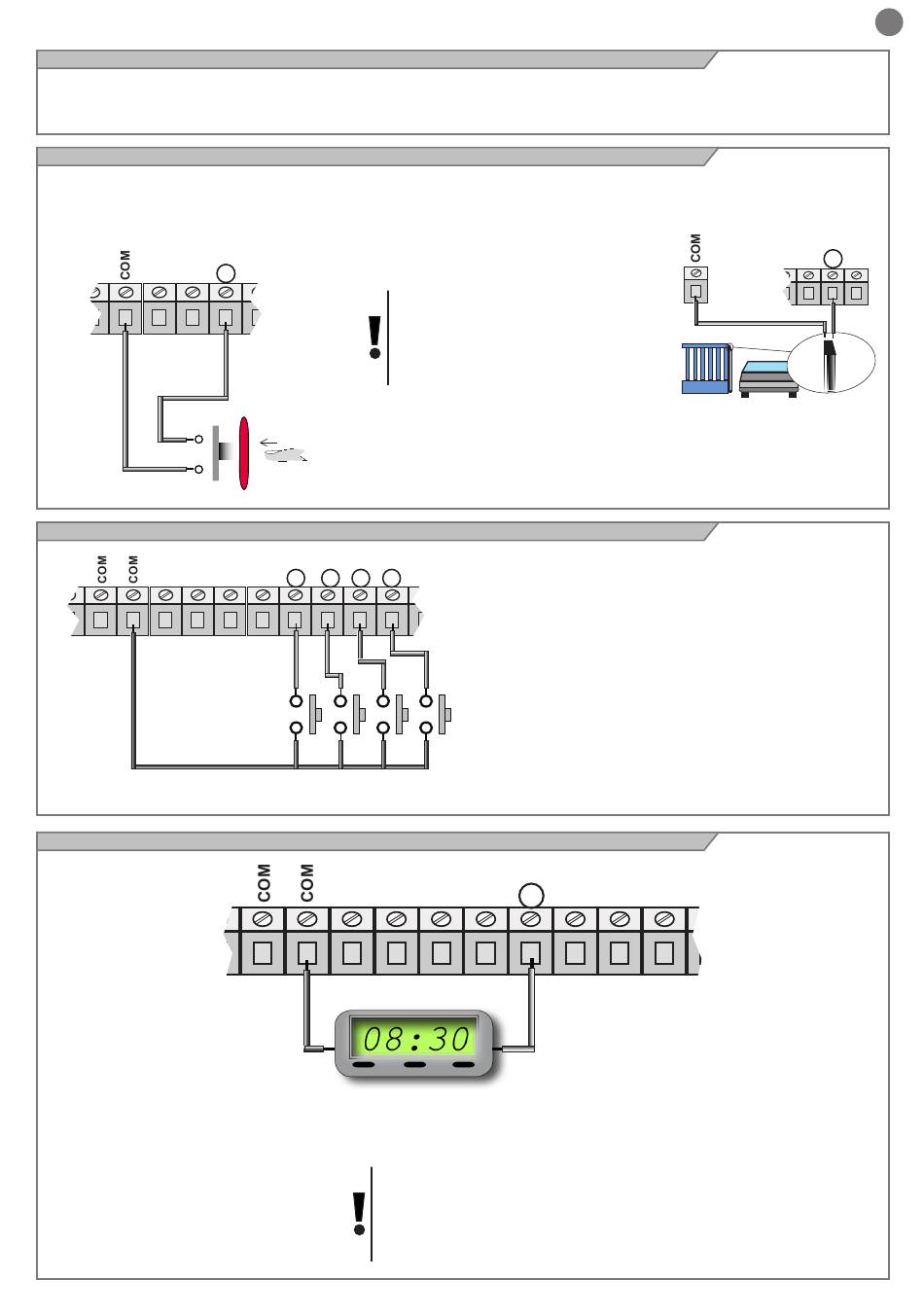 COM

COM

COM COM

COM COM

08:30