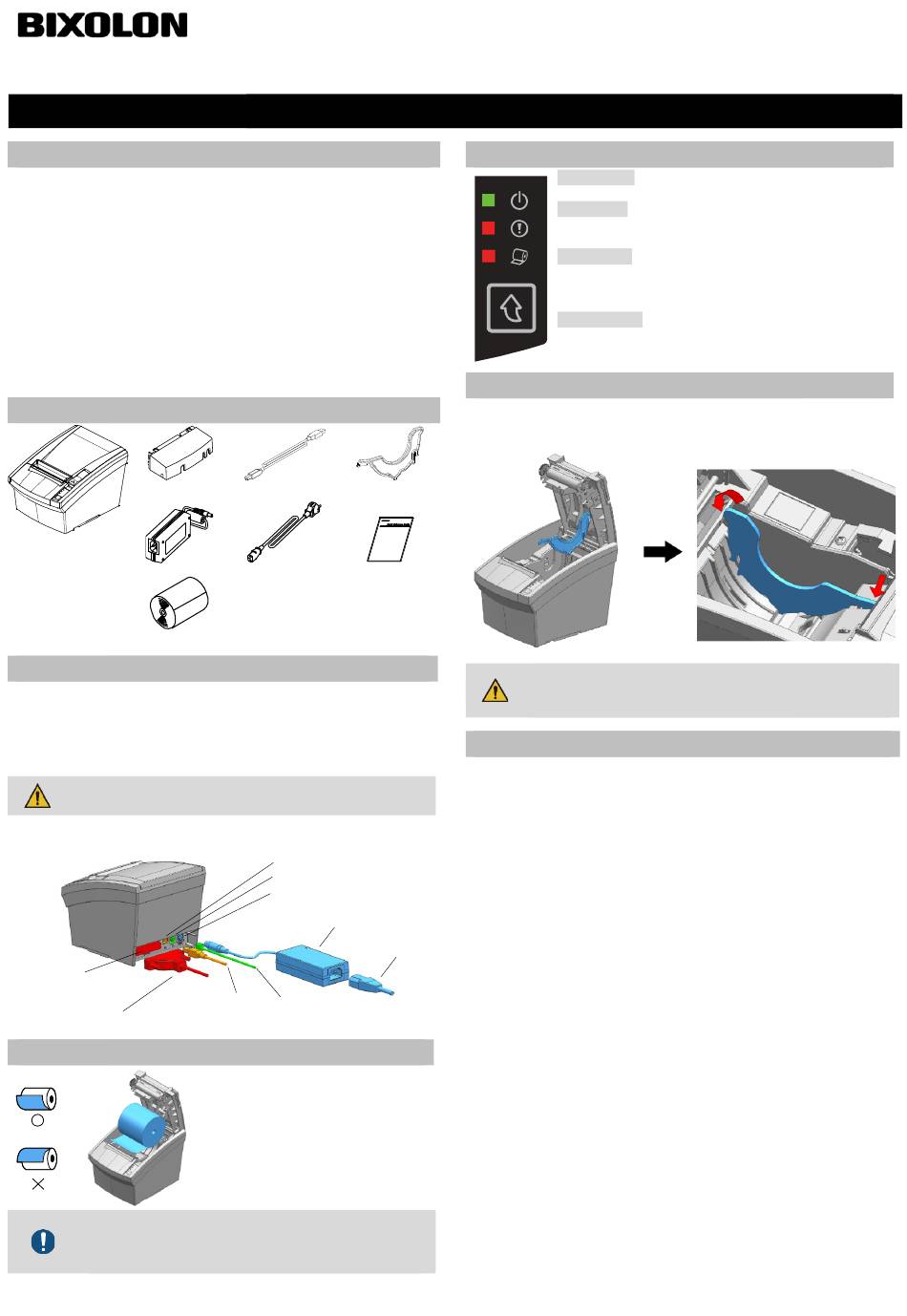 BIXOLON