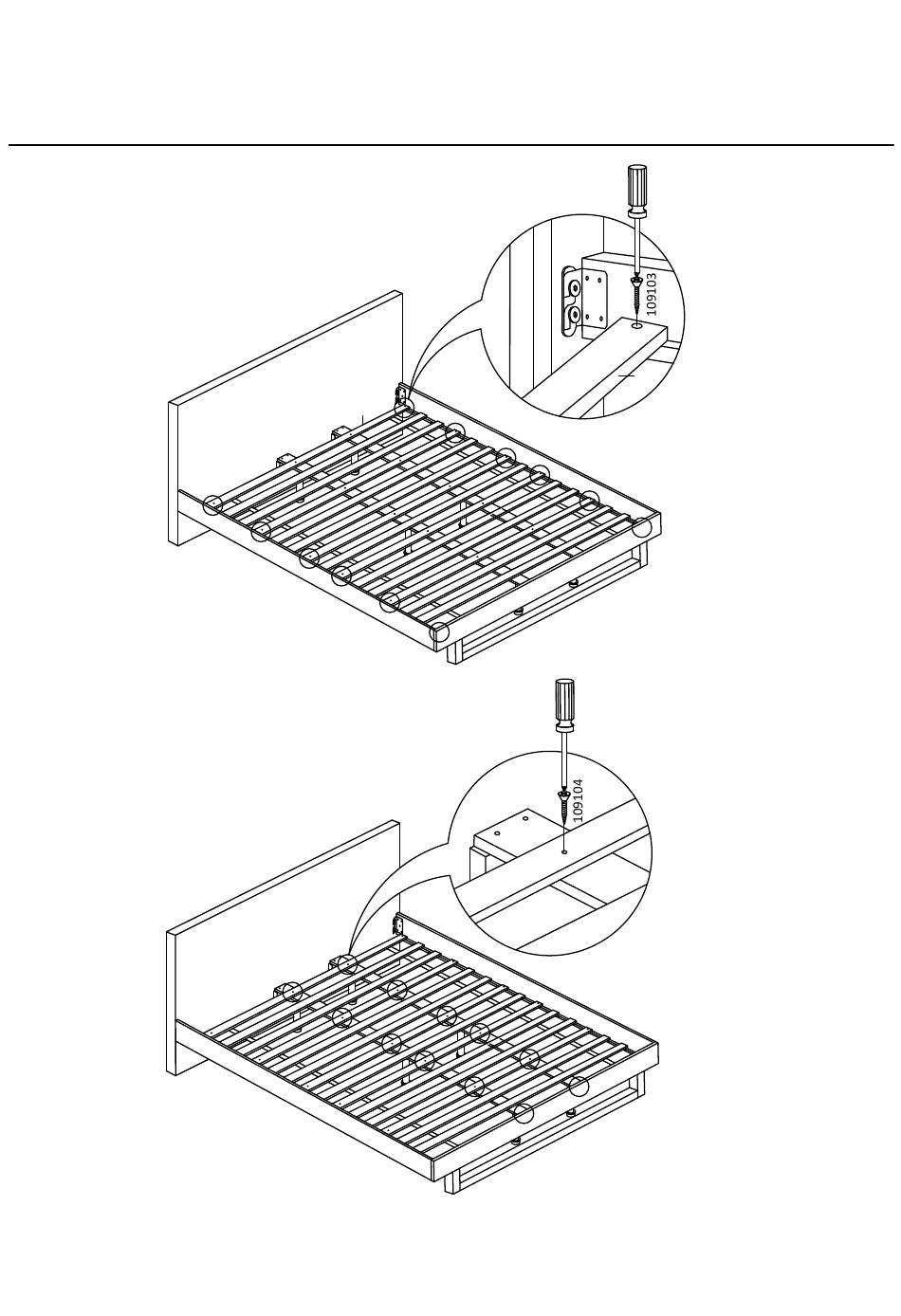 109103

109104