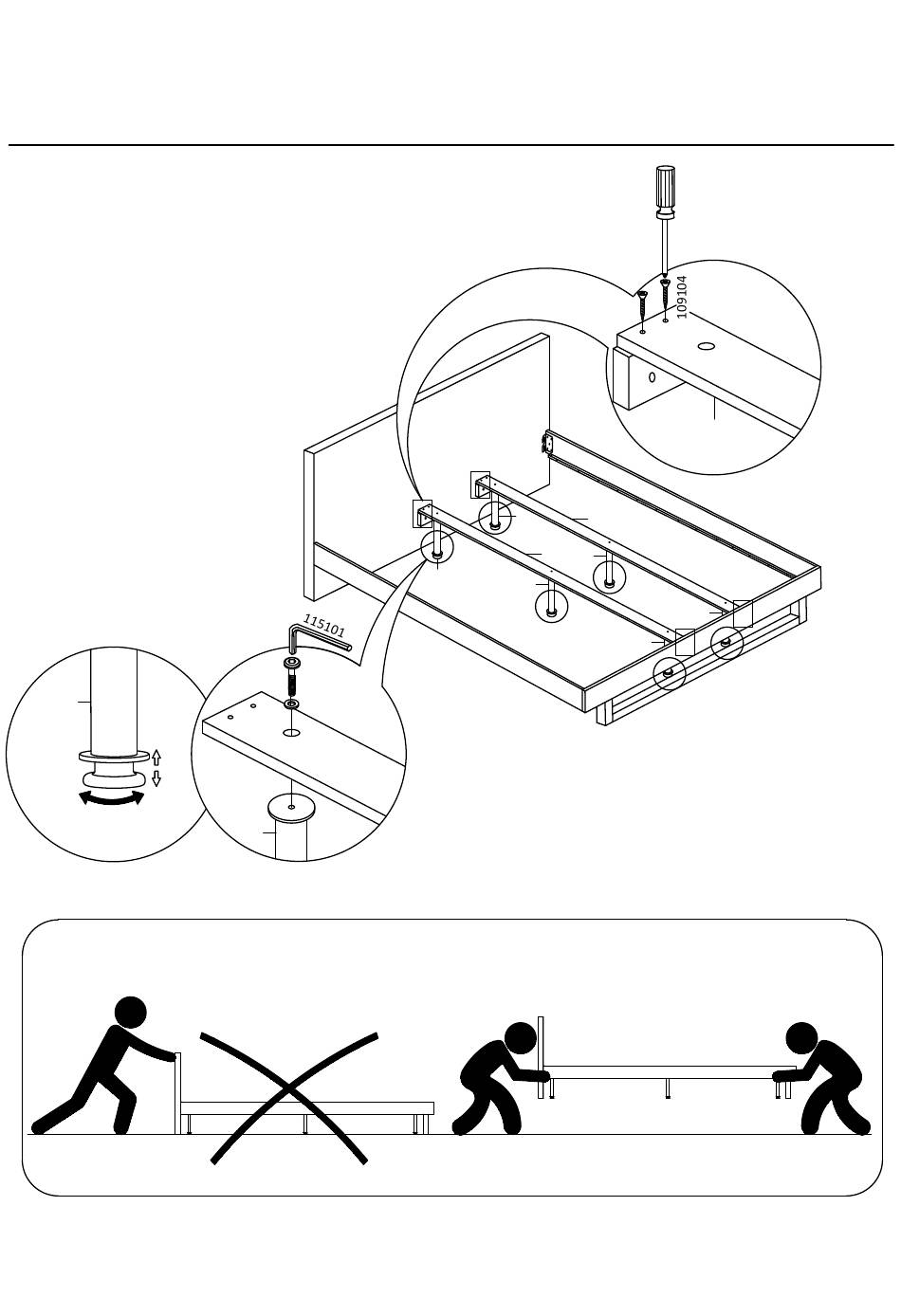 109104

115101