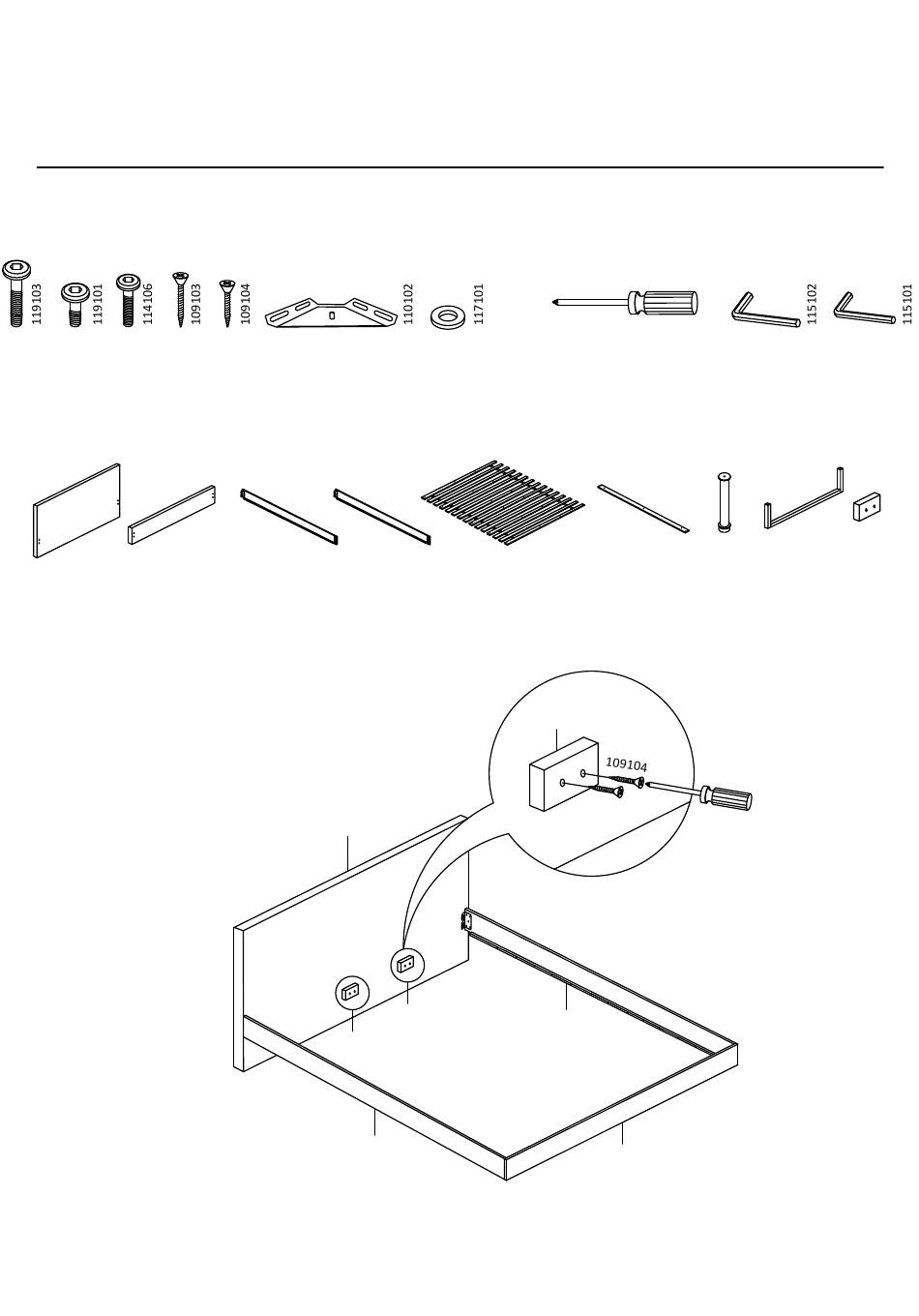 119103 119101 114106 109103 109104 110102 117101 115102 115101

109104