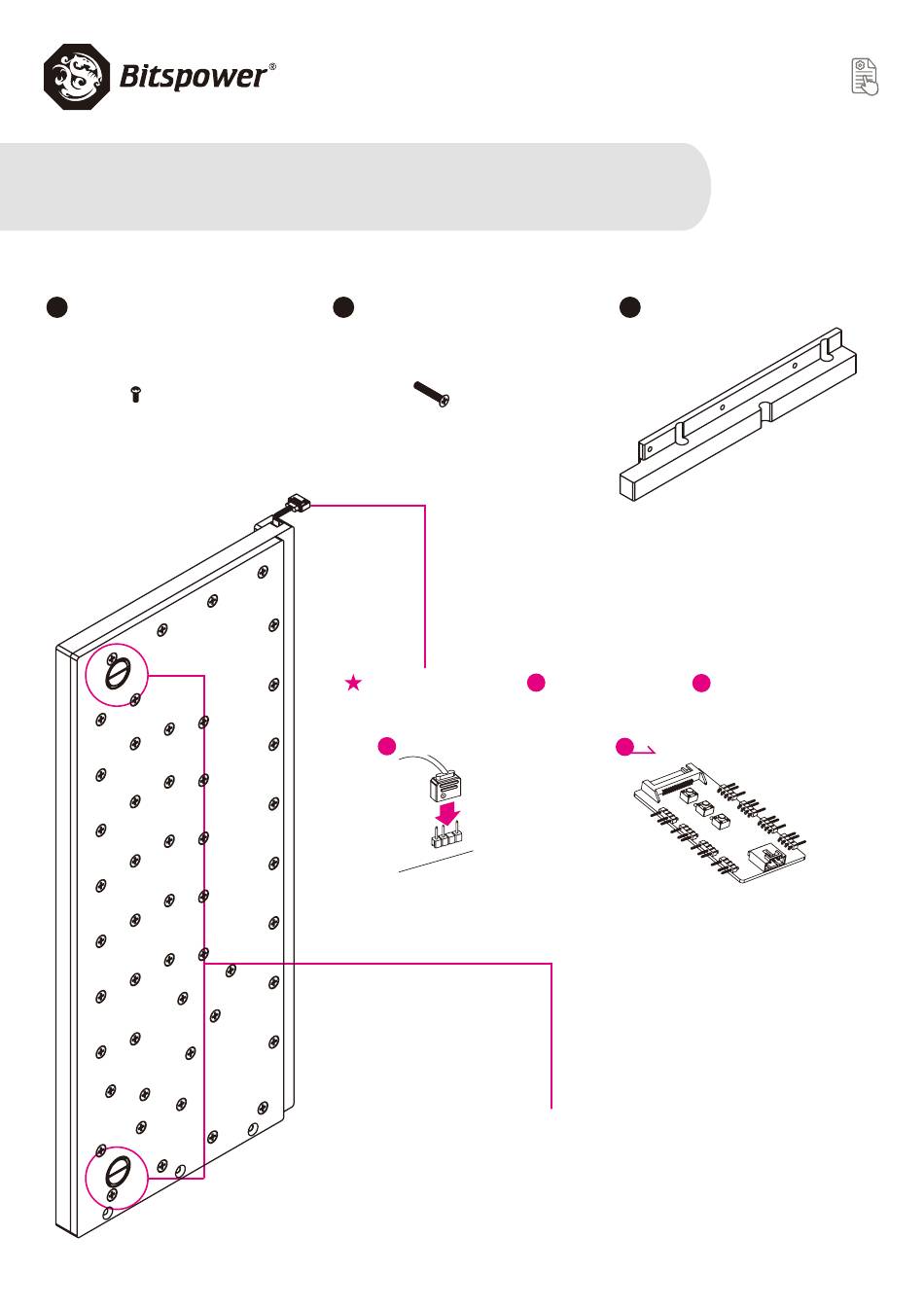 Bitspower®