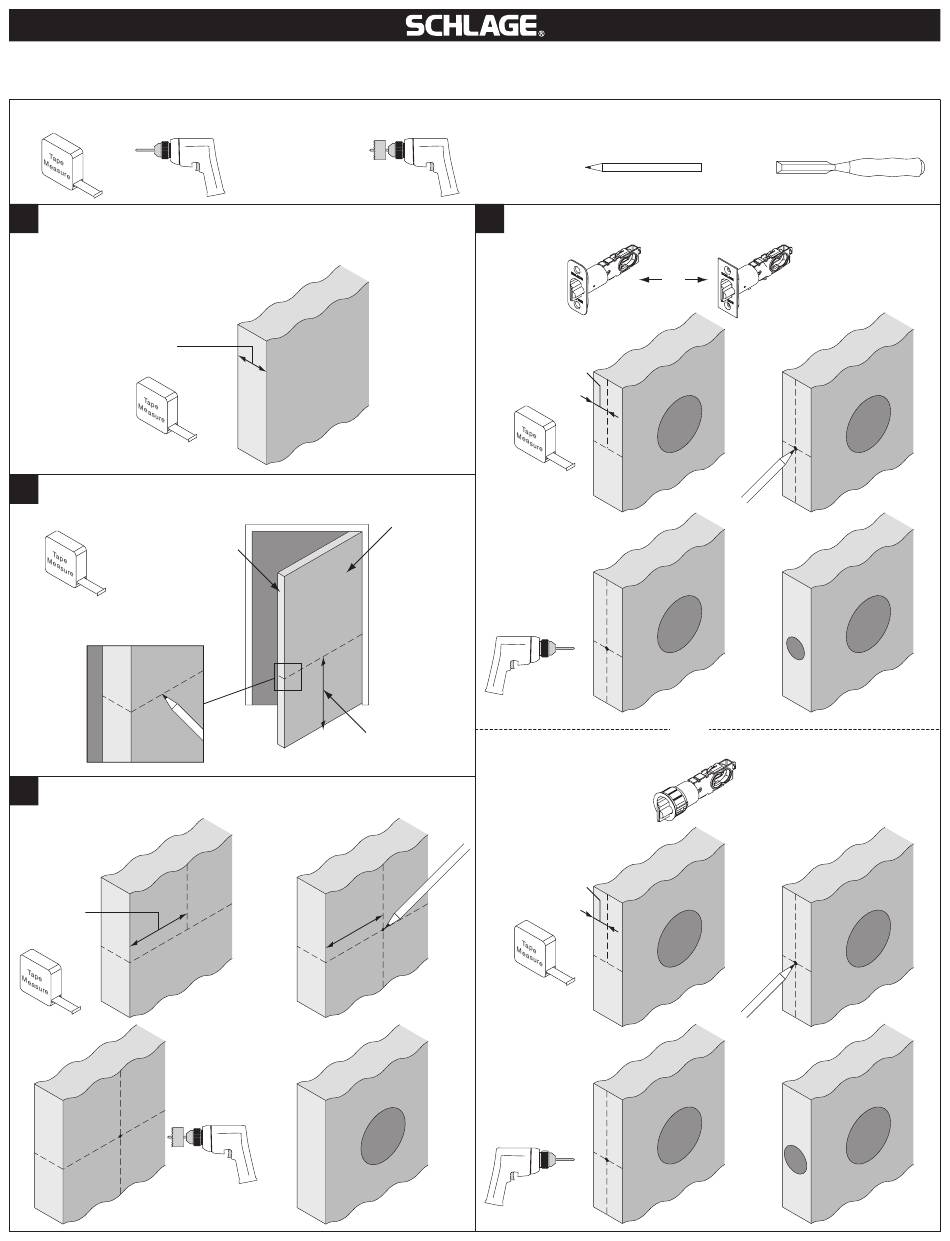 SCHLAGE®

Tape Measure

Tape Measure

Tape Measure

Tape Measure

Tape Measure

Tape Measure