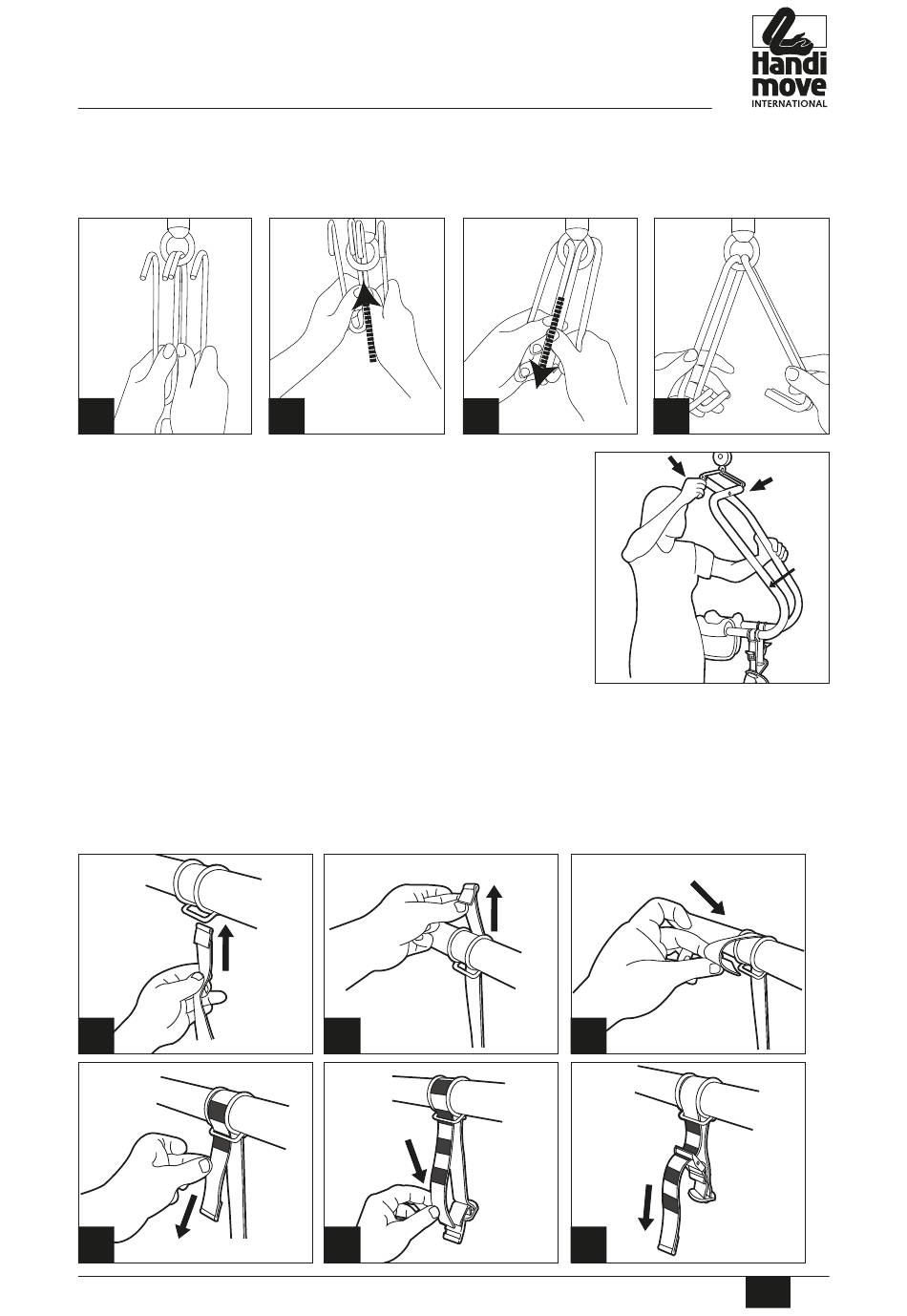 Handi move INTERNATIONAL