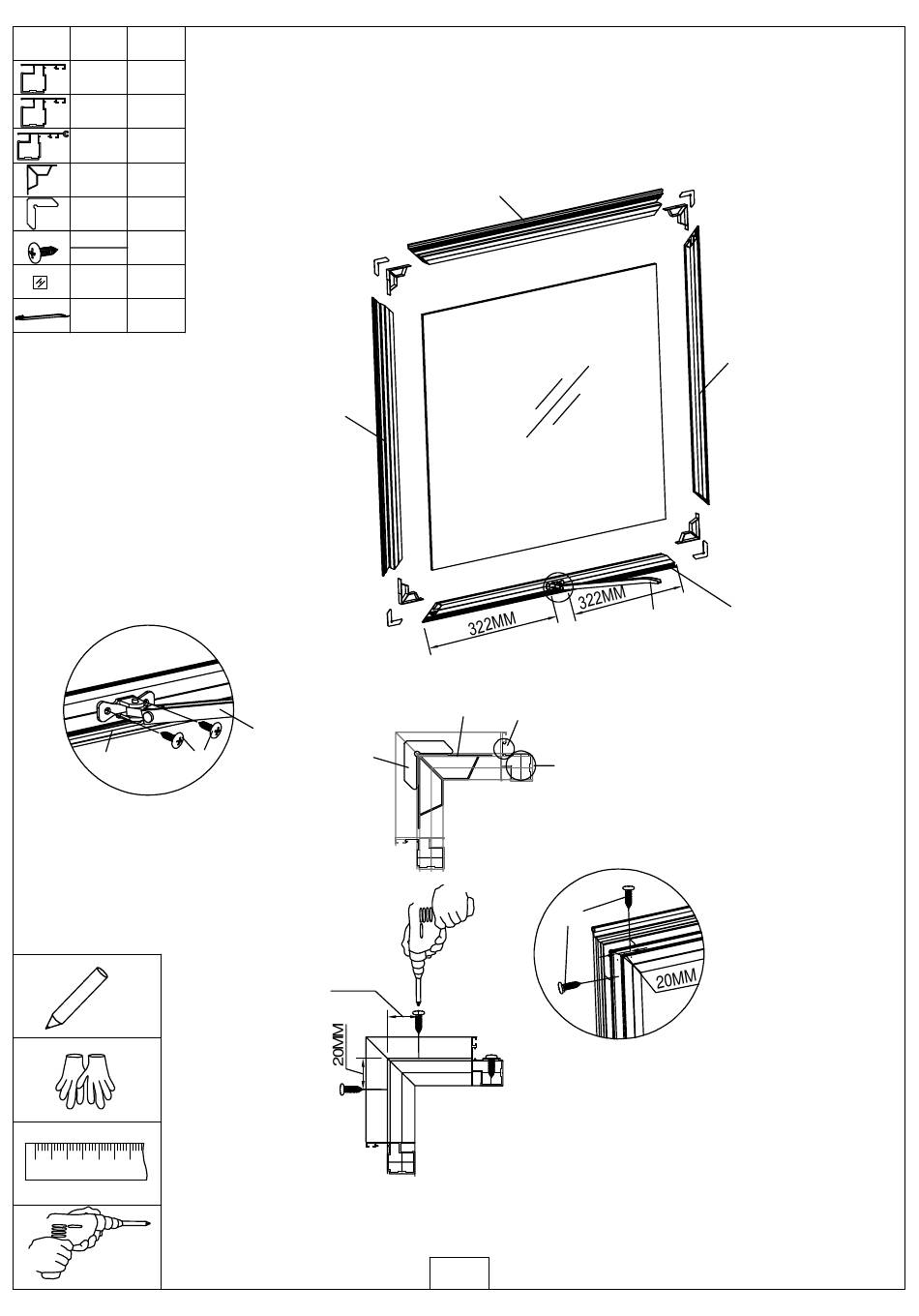 322MM

322MM

20MM

20MM