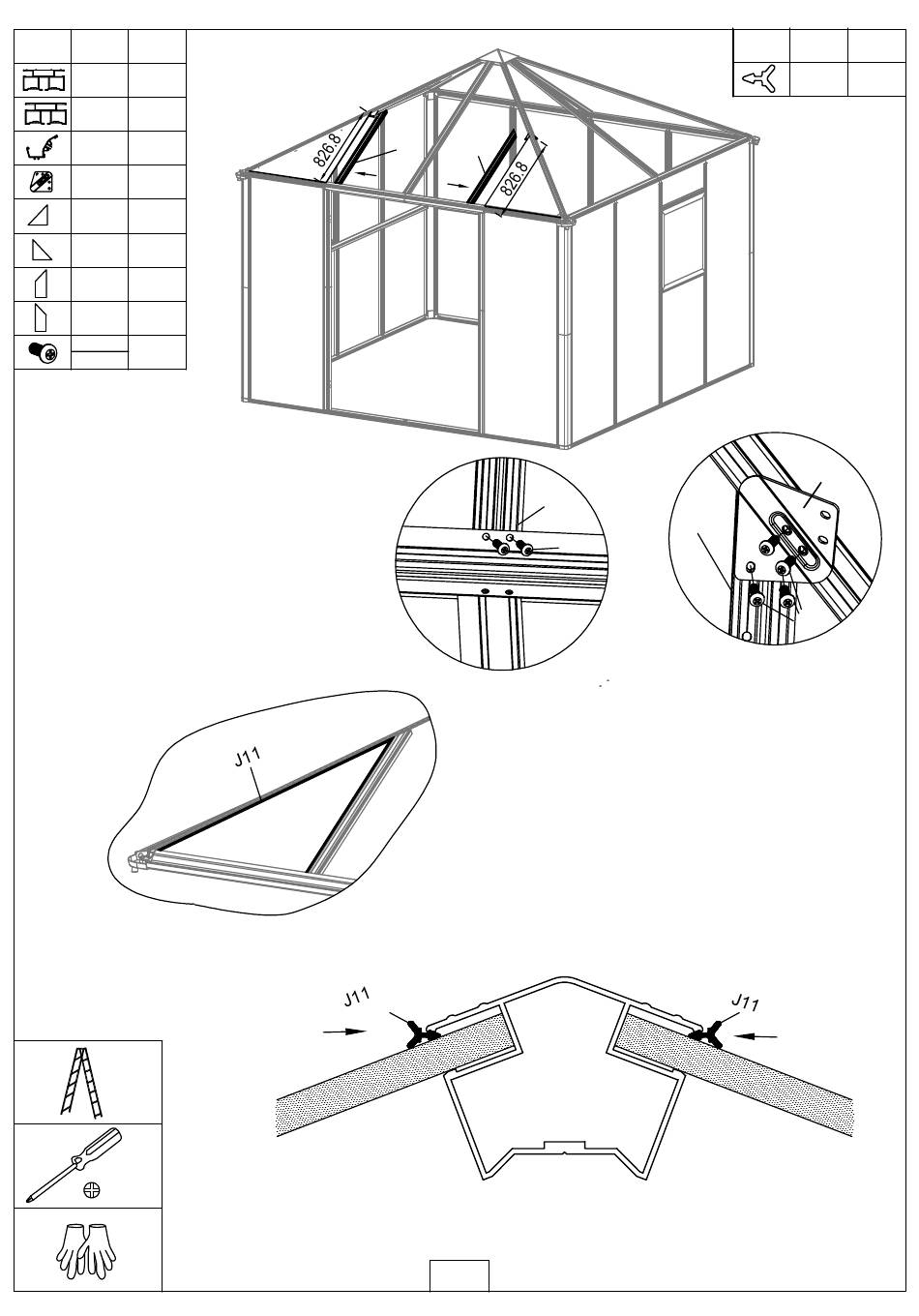 826.8

826.8

J11

J11

J11