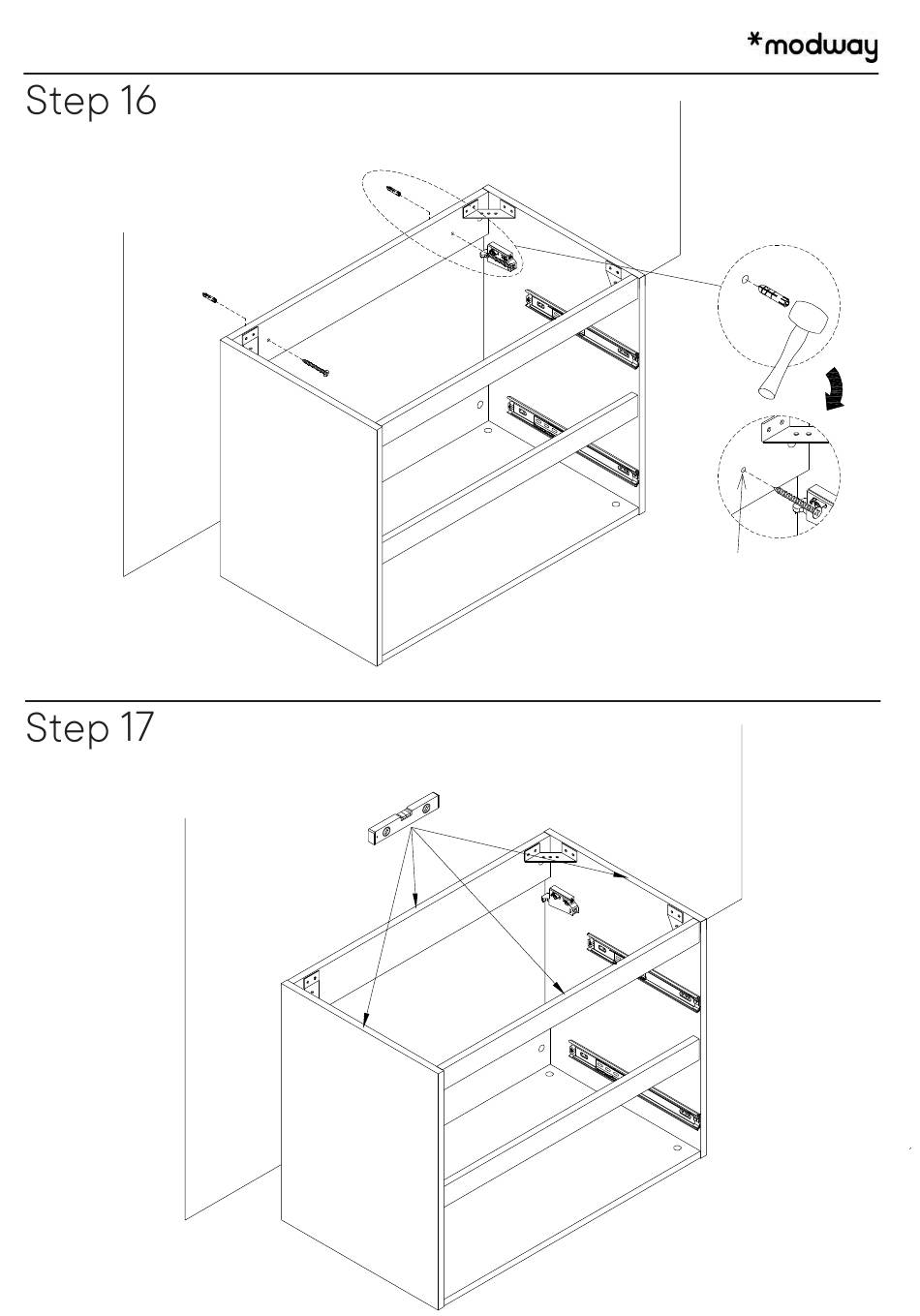 *modway

Step 16

Step 17