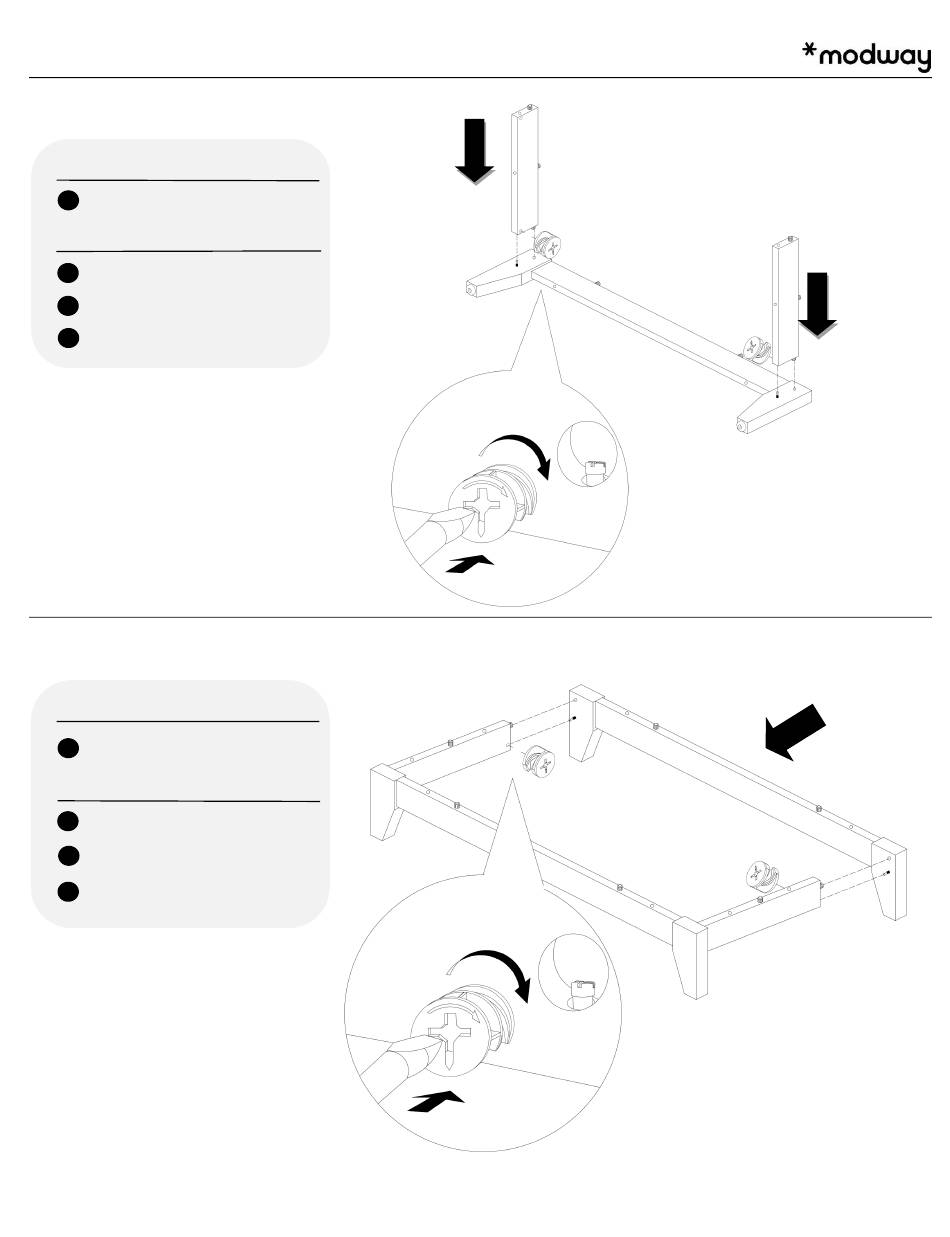 *modway