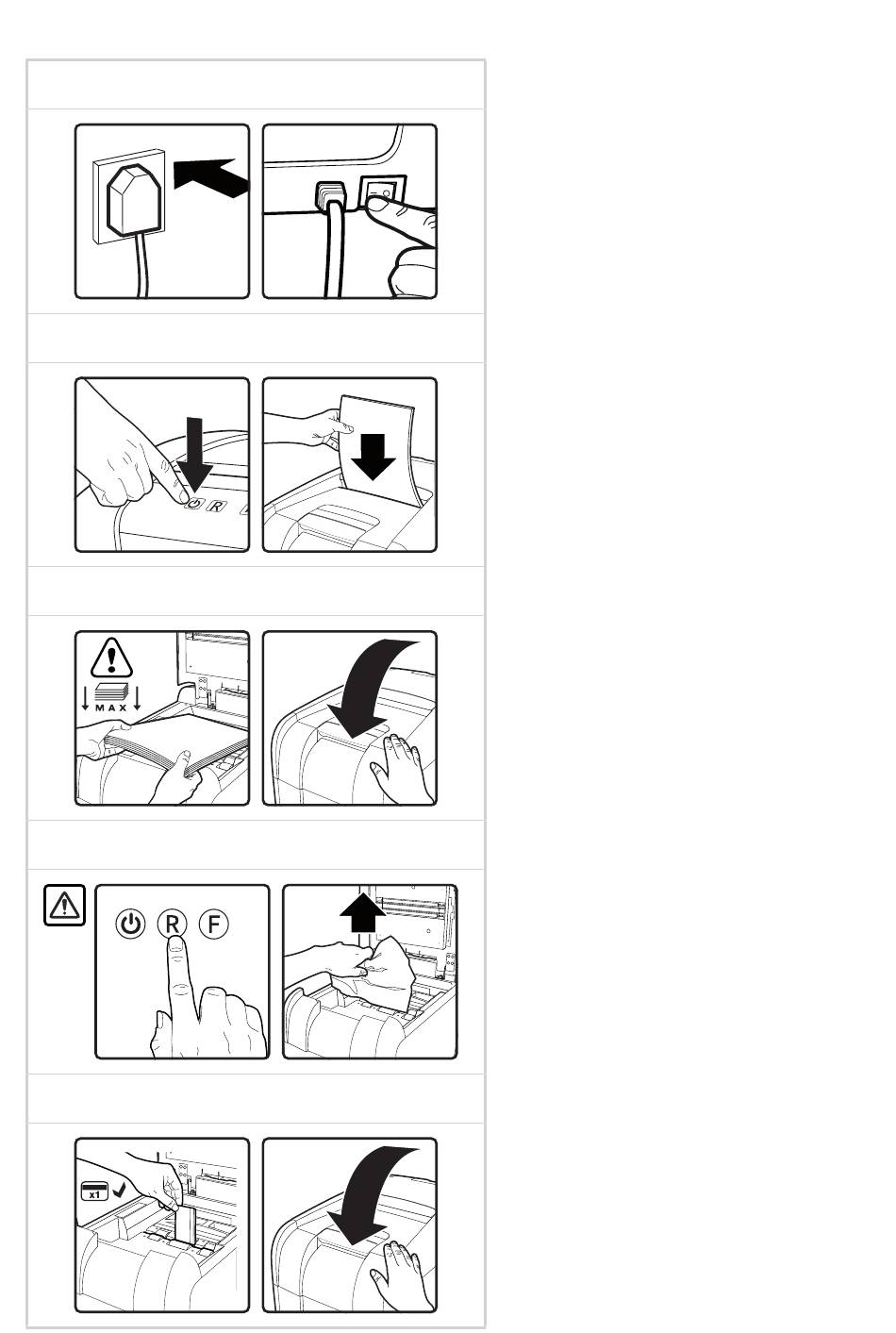 R

MAX

R F

x1