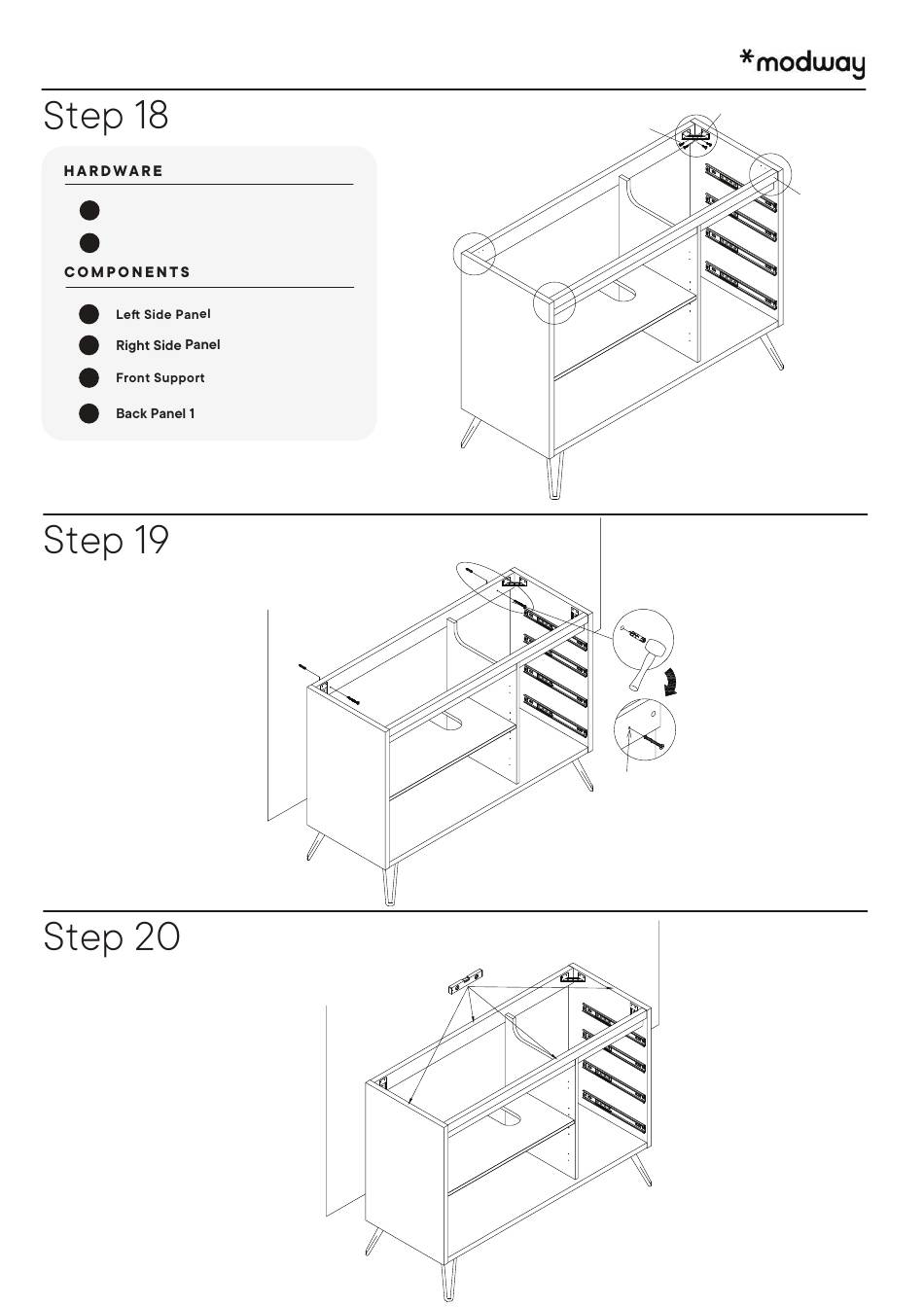 *modway

Step 18

HARDWARE

COMPONENTS

Left Side Panel

Right Side Panel

Front Support

Back Panel 1

Step 19

Step 20