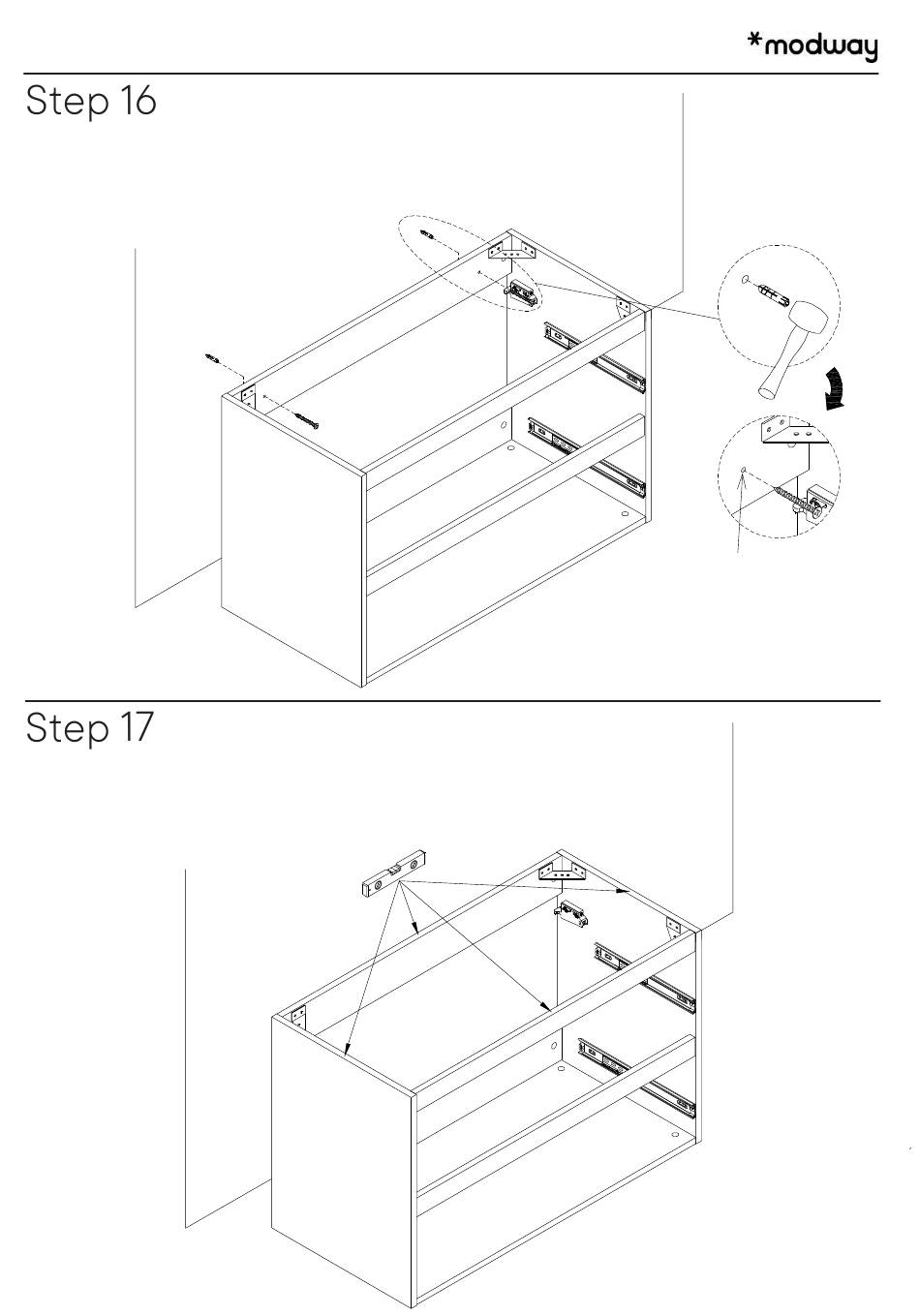 *modway

Step 16

Step 17