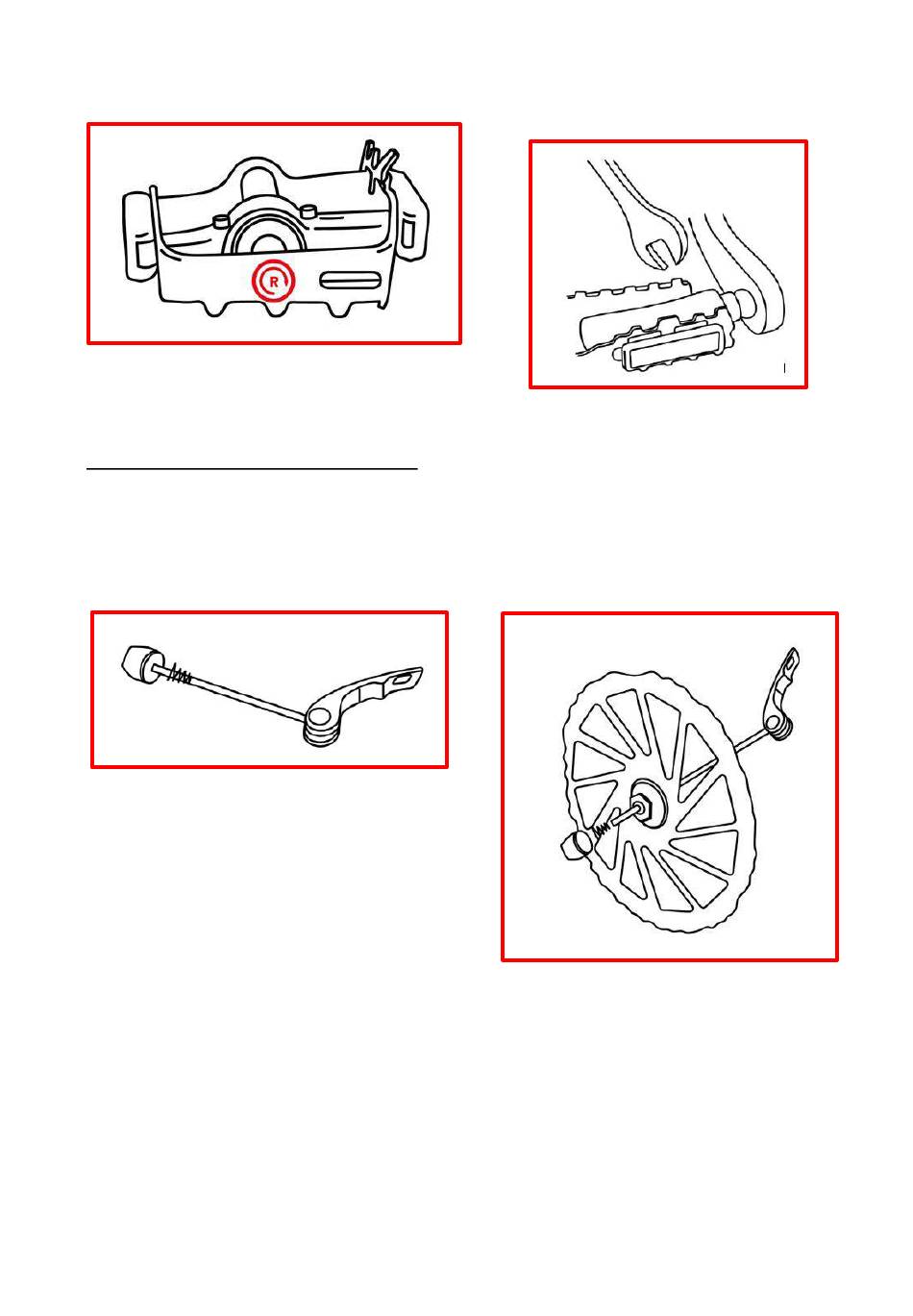 R