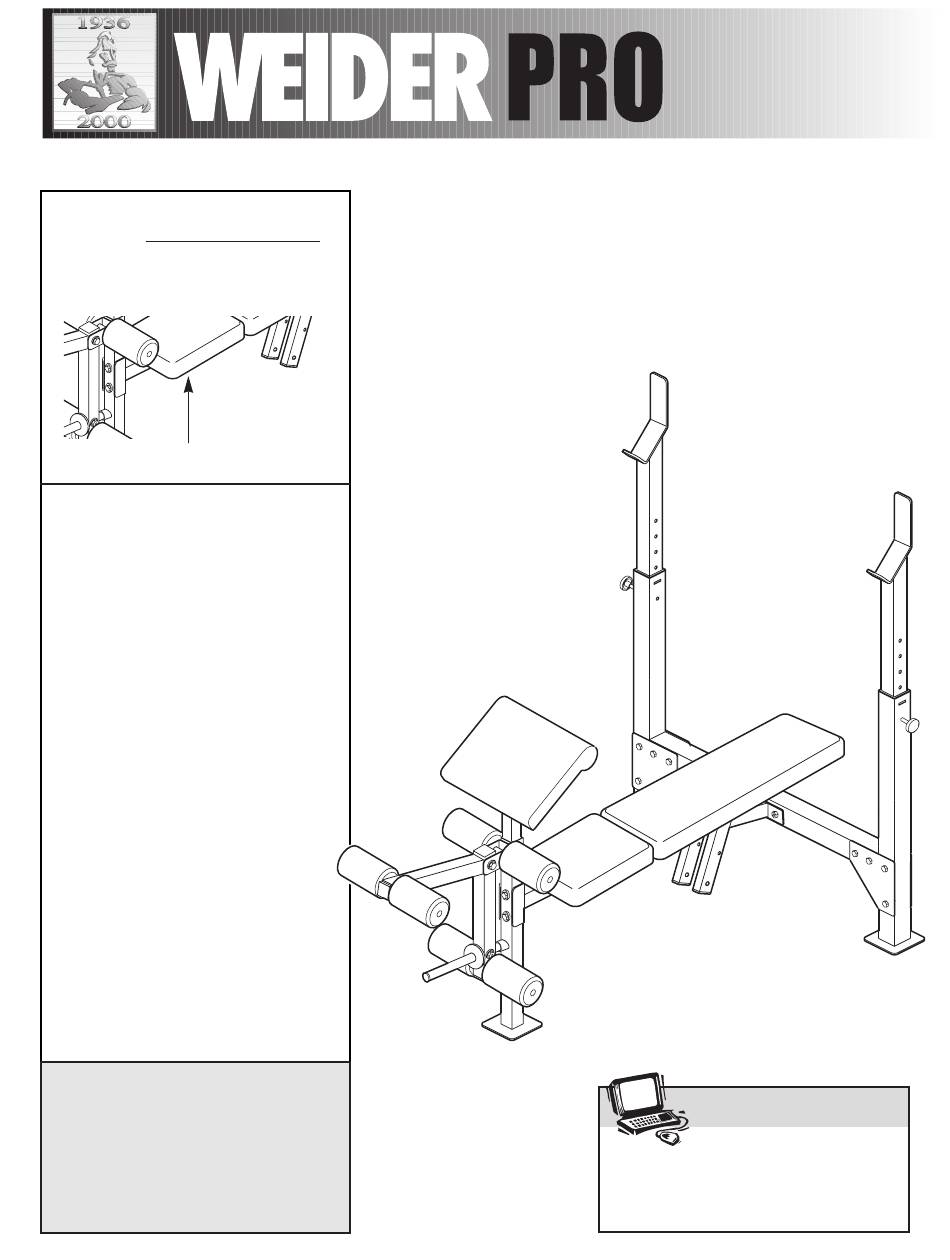 1936
2000
WEIDER PRO